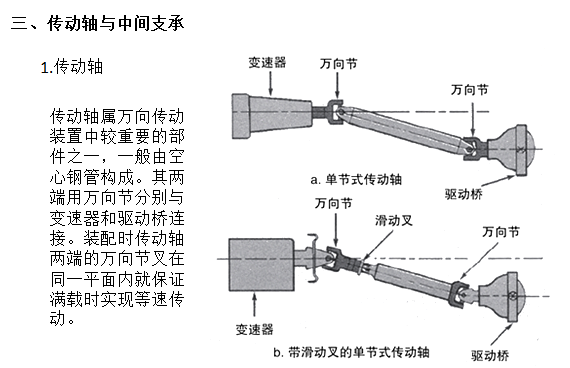 三、传动轴与中间支承

1.传动轴

传动轴属万向传动装置中较重要的部件之一，一般由空心钢管构成。其两端用万向节分别与变速器和驱动桥连接。装配时传动轴两端的万向节叉在同一平面内就保证满载时实现等速传动。

变速器
万向节
万向节
a. 单节式传动轴
驱动桥

万向节
滑动叉
万向节
变速器
b. 带滑动叉的单节式传动轴
驱动桥