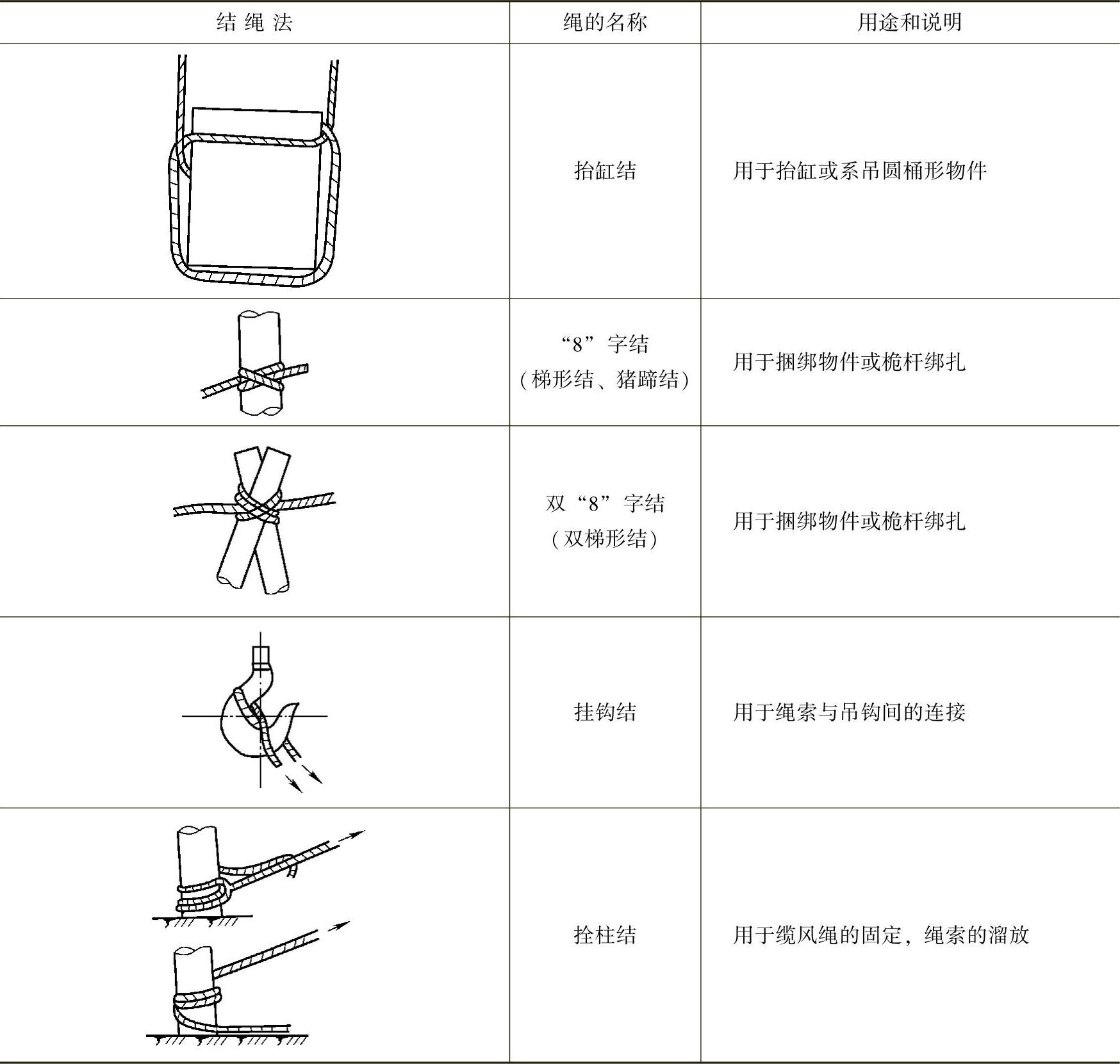 | 结 绳 法 | 绳的名称 | 用途和说明 |
|---|---|---|
|  | 抬缸结 | 用于抬缸或系吊圆桶形物件 |
|  | “8”字结（梯形结、猪蹄结） | 用于捆绑物件或桅杆绑扎 |
|  | 双“8”字结（双梯形结） | 用于捆绑物件或桅杆绑扎 |
|  | 挂钩结 | 用于绳索与吊钩间的连接 |
|  | 拴柱结 | 用于缆风绳的固定，绳索的溜放 |