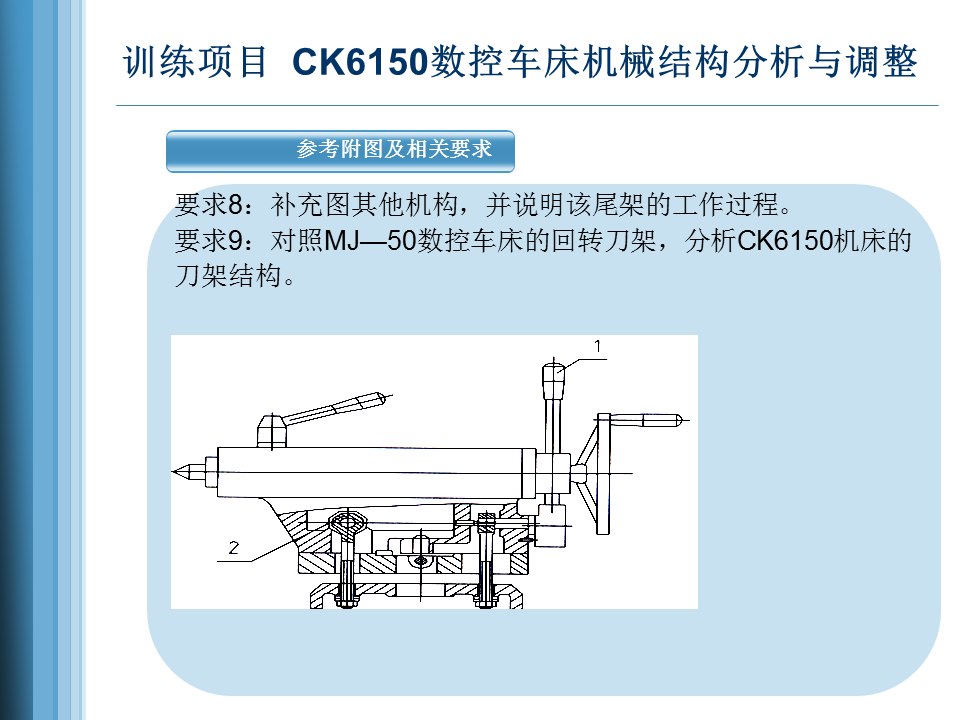 训练项目 CK6150数控车床机械结构分析与调整

参考附图及相关要求

要求8：补充图其他机构，并说明该尾架的工作过程。
要求9：对照MJ—50数控车床的回转刀架，分析CK6150机床的刀架结构。

1

2