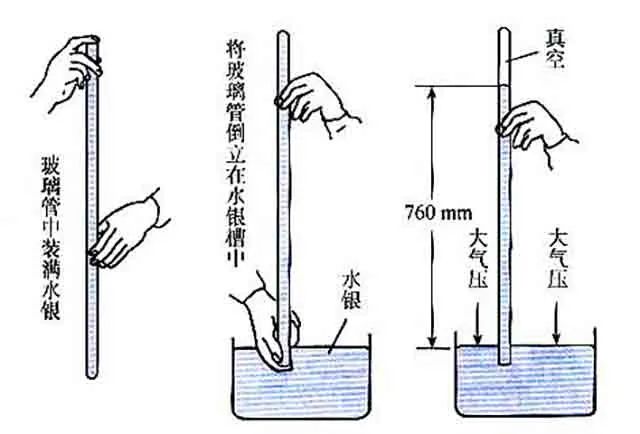 玻璃管中装满水银

将玻璃管倒立在水银槽中

水银

真空

760 mm

大气压

大气压