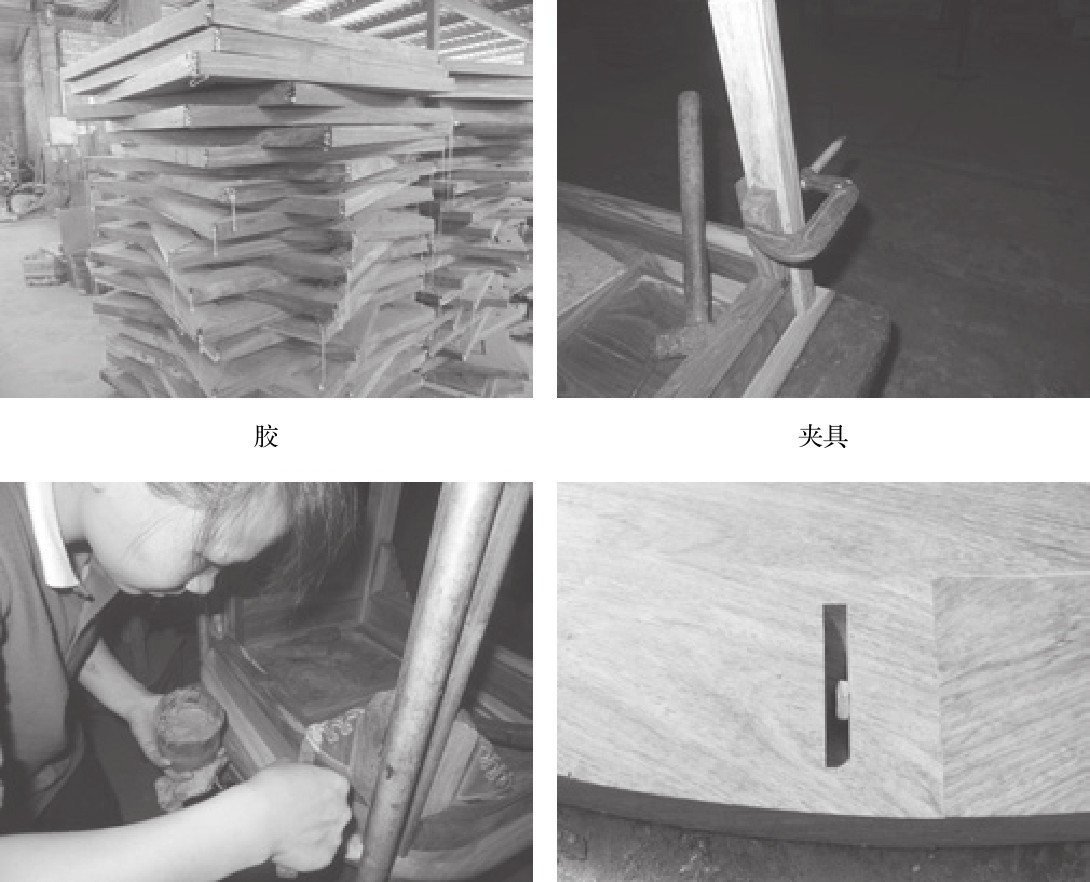 胶

夹具