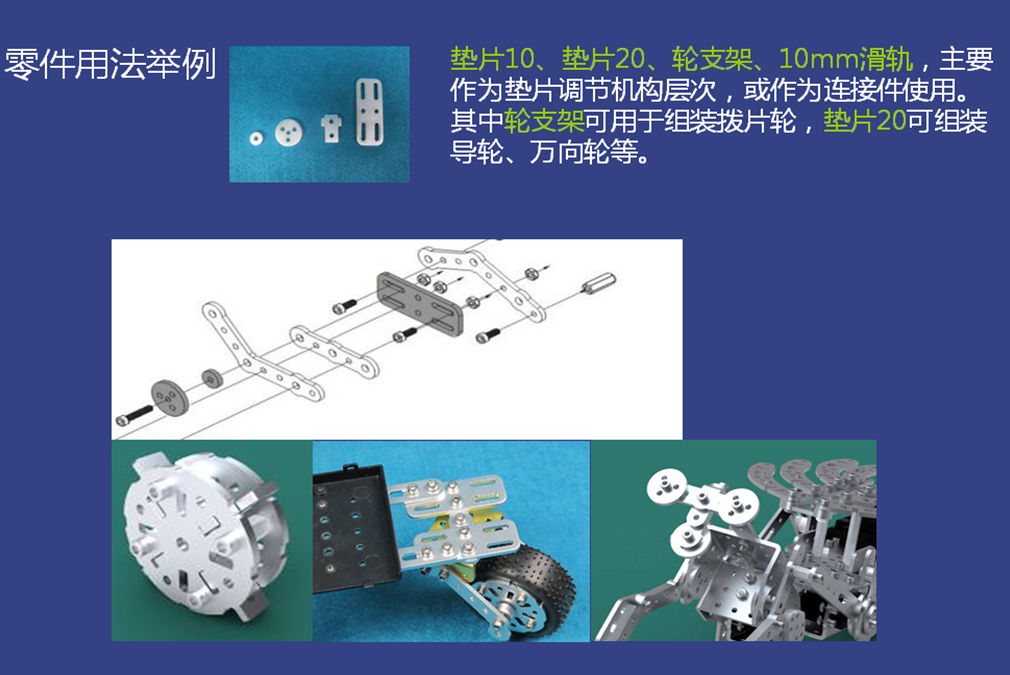 零件用法举例

垫片10、垫片20、轮支架、10mm滑轨，主要作为垫片调节机构层次，或作为连接件使用。其中轮支架可用于组装拨片轮，垫片20可组装导轮、万向轮等。