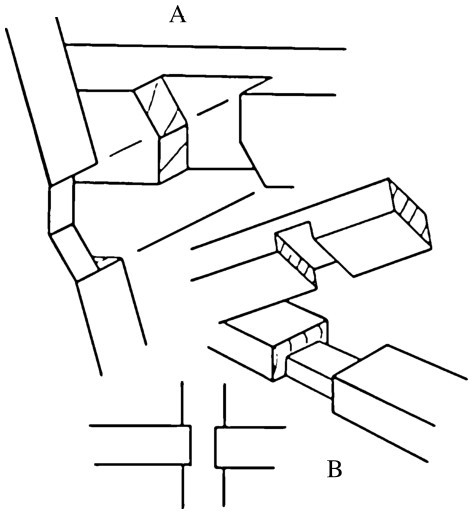 A

B