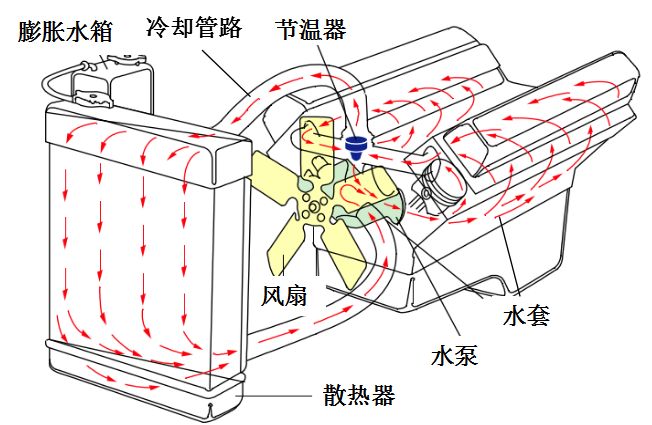 膨胀水箱
冷却管路
节温器
风扇
水套
水泵
散热器