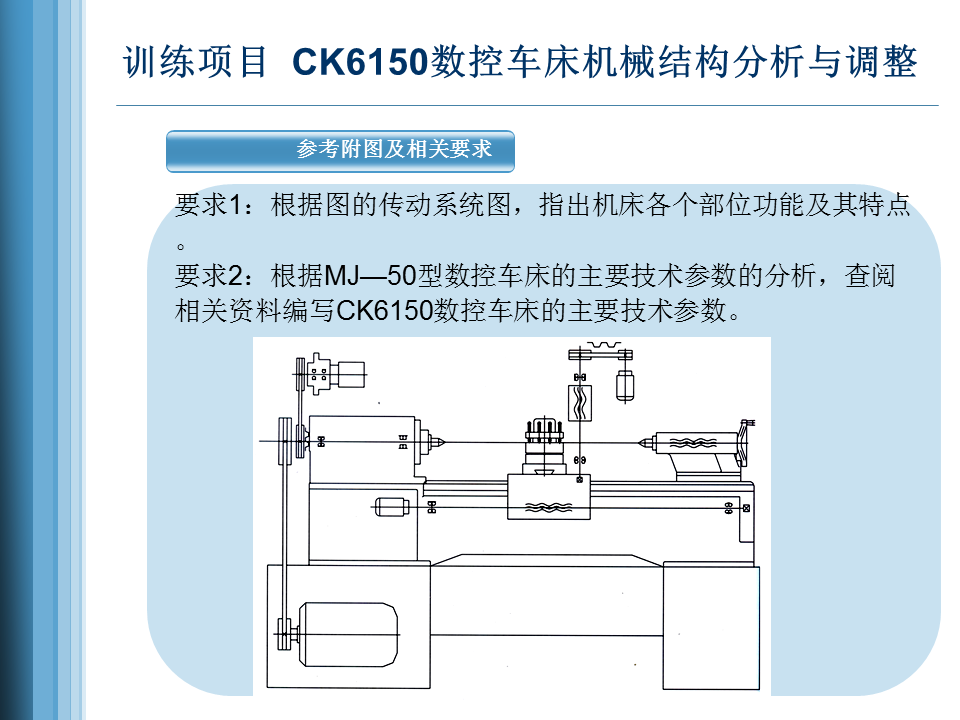 训练项目 CK6150数控车床机械结构分析与调整

参考附图及相关要求

要求1：根据图的传动系统图，指出机床各个部位功能及其特点。

要求2：根据MJ—50型数控车床的主要技术参数的分析，查阅相关资料编写CK6150数控车床的主要技术参数。