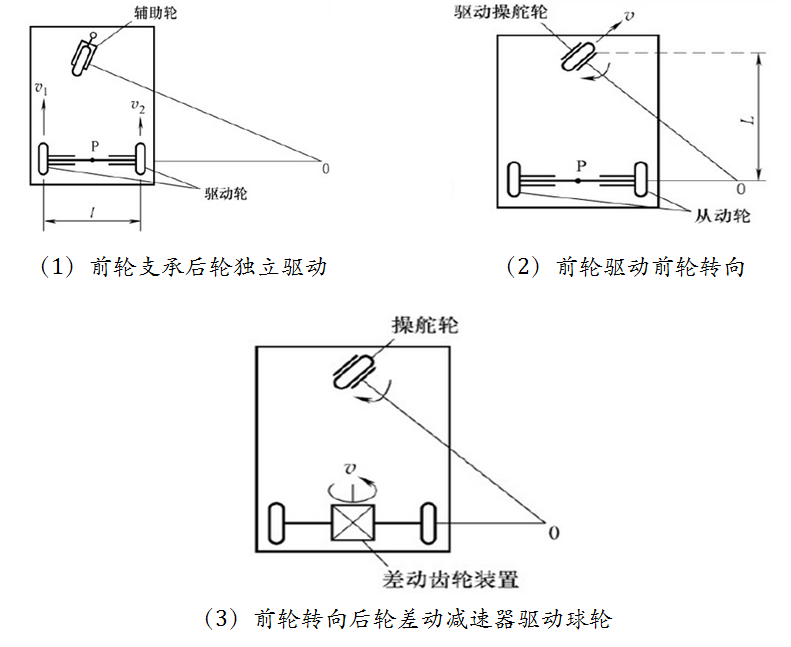 辅助轮

$v_1$

$v_2$

P

0

驱动轮

$l$

（1）前轮支承后轮独立驱动

驱动操舵轮

$v$

$L$

P

0

从动轮

（2）前轮驱动前轮转向

操舵轮

$v$

0

差动齿轮装置

（3）前轮转向后轮差动减速器驱动球轮