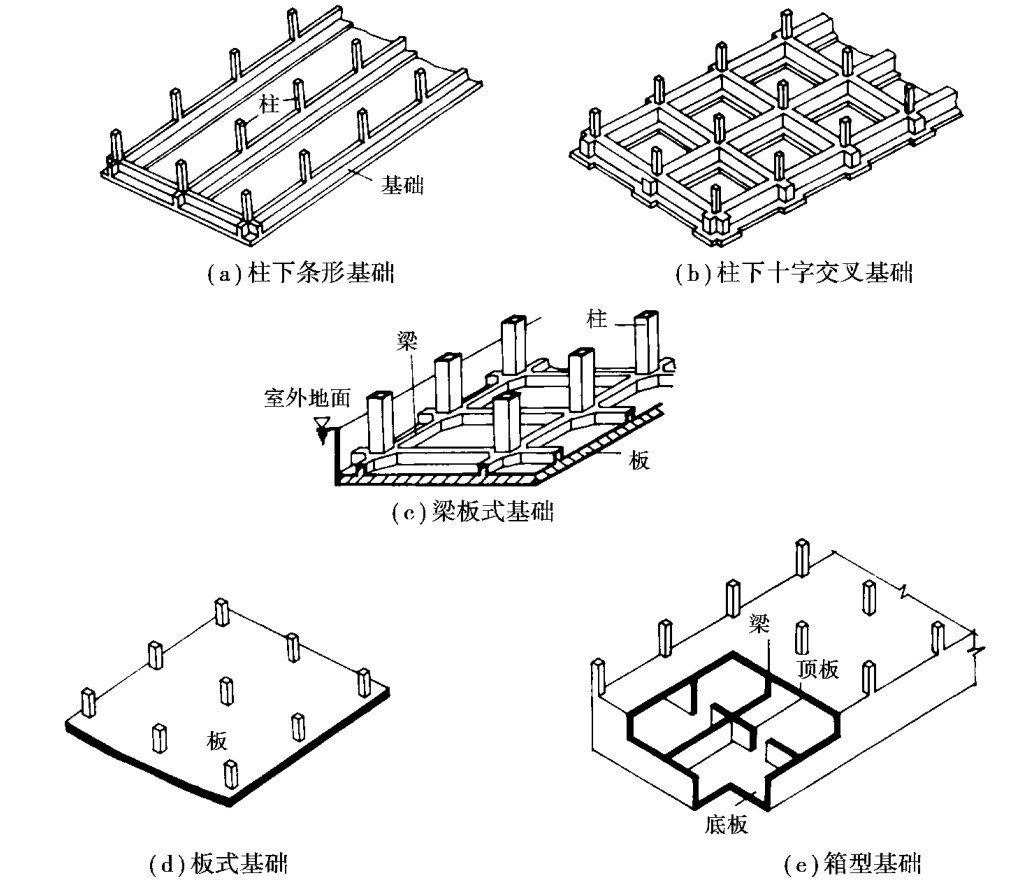 柱
基础
(a) 柱下条形基础

(b) 柱下十字交叉基础

梁
柱
室外地面
板
(c) 梁板式基础

板
(d) 板式基础

梁
顶板
底板
(e) 箱型基础