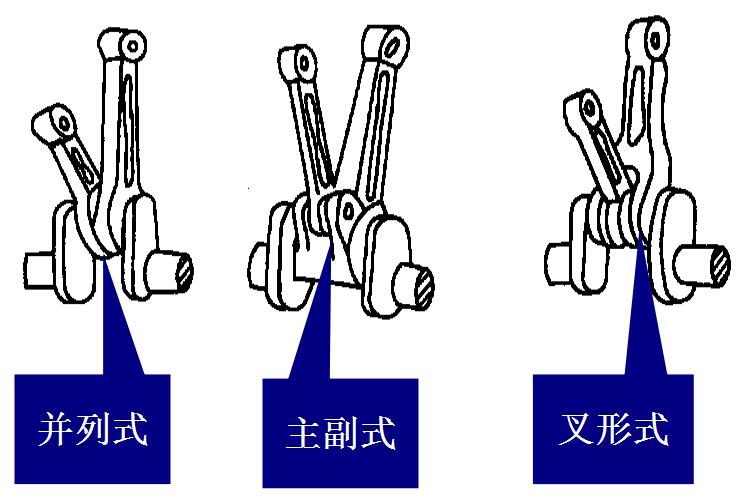 并列式

主副式

叉形式