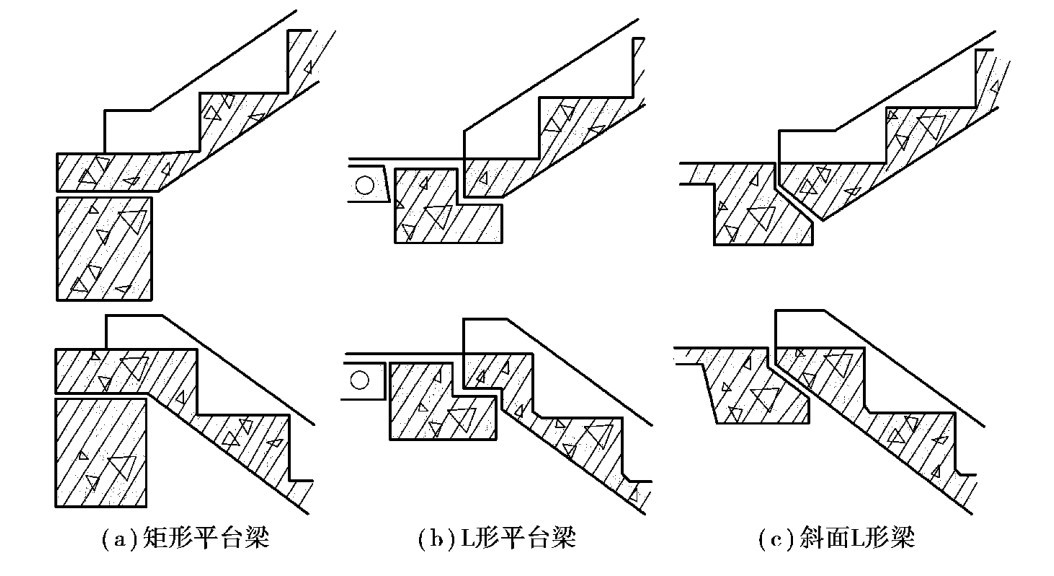 (a)矩形平台梁

(b)L形平台梁

(c)斜面L形梁