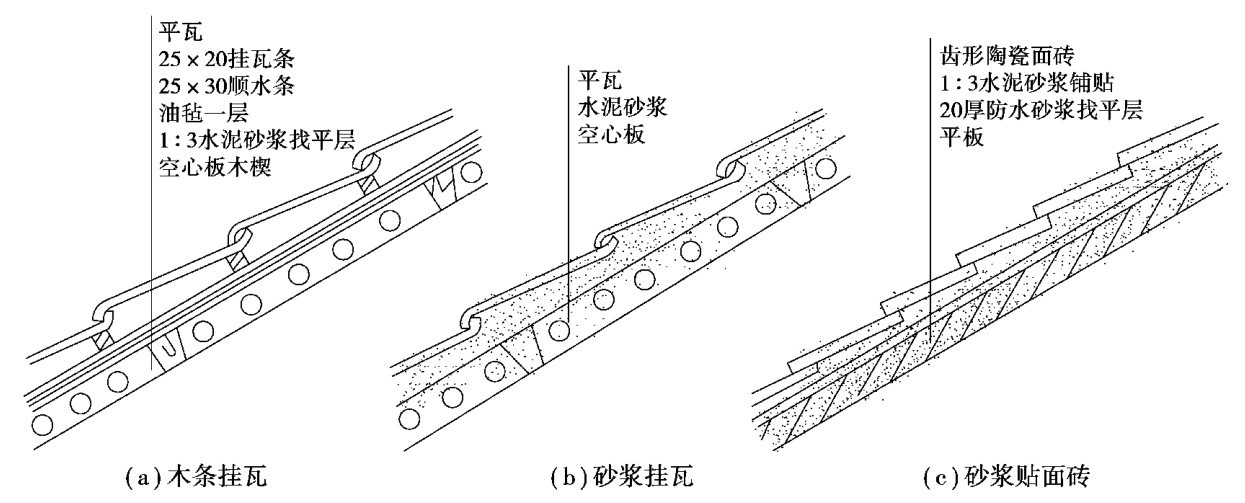 平瓦
25 × 20挂瓦条
25 × 30顺水条
油毡一层
1 : 3水泥砂浆找平层
空心板木楔

平瓦
水泥砂浆
空心板

齿形陶瓷面砖
1 : 3水泥砂浆铺贴
20厚防水砂浆找平层
平板

(a) 木条挂瓦

(b) 砂浆挂瓦

(c) 砂浆贴面砖