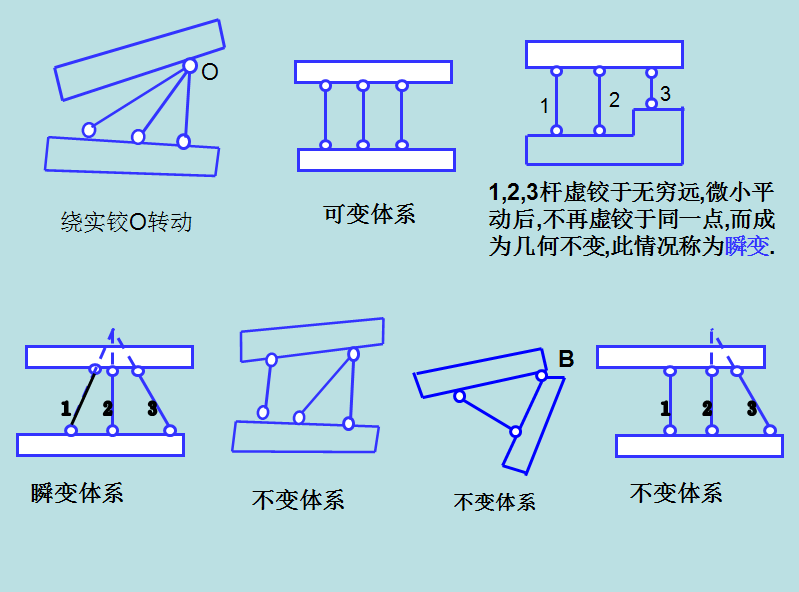 O

绕实铰O转动

可变体系

1

2

3

1,2,3杆虚铰于无穷远,微小平动后,不再虚铰于同一点,而成为几何不变,此情况称为瞬变.

1

2

3

瞬变体系

不变体系

B

不变体系

1

2

3

不变体系