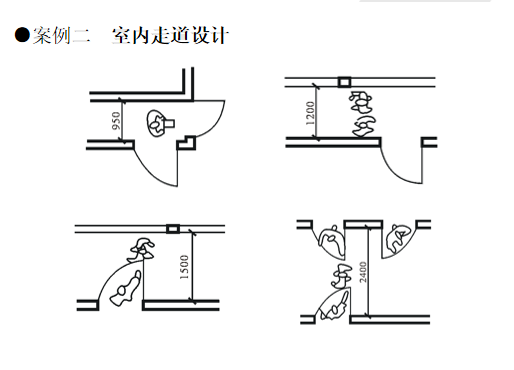 ●案例二　室内走道设计

950

1200

1500

2400