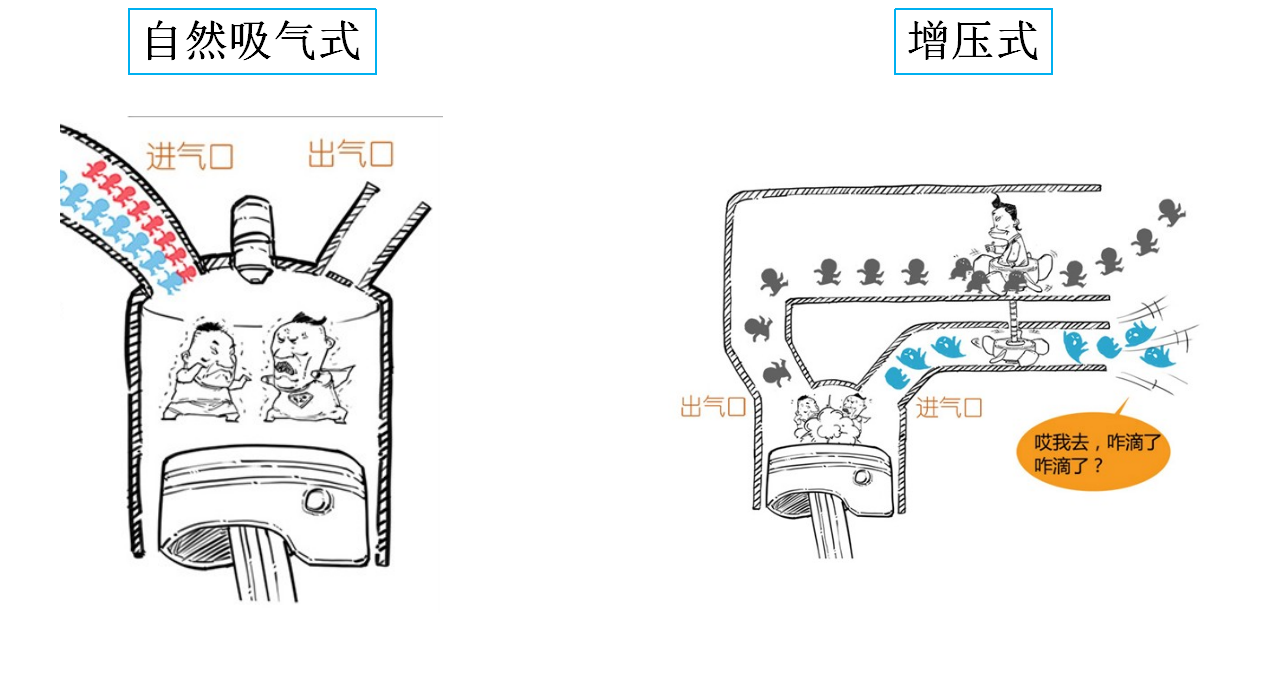 自然吸气式

进气口

出气口

增压式

出气口

进气口

哎我去，咋滴了咋滴了？