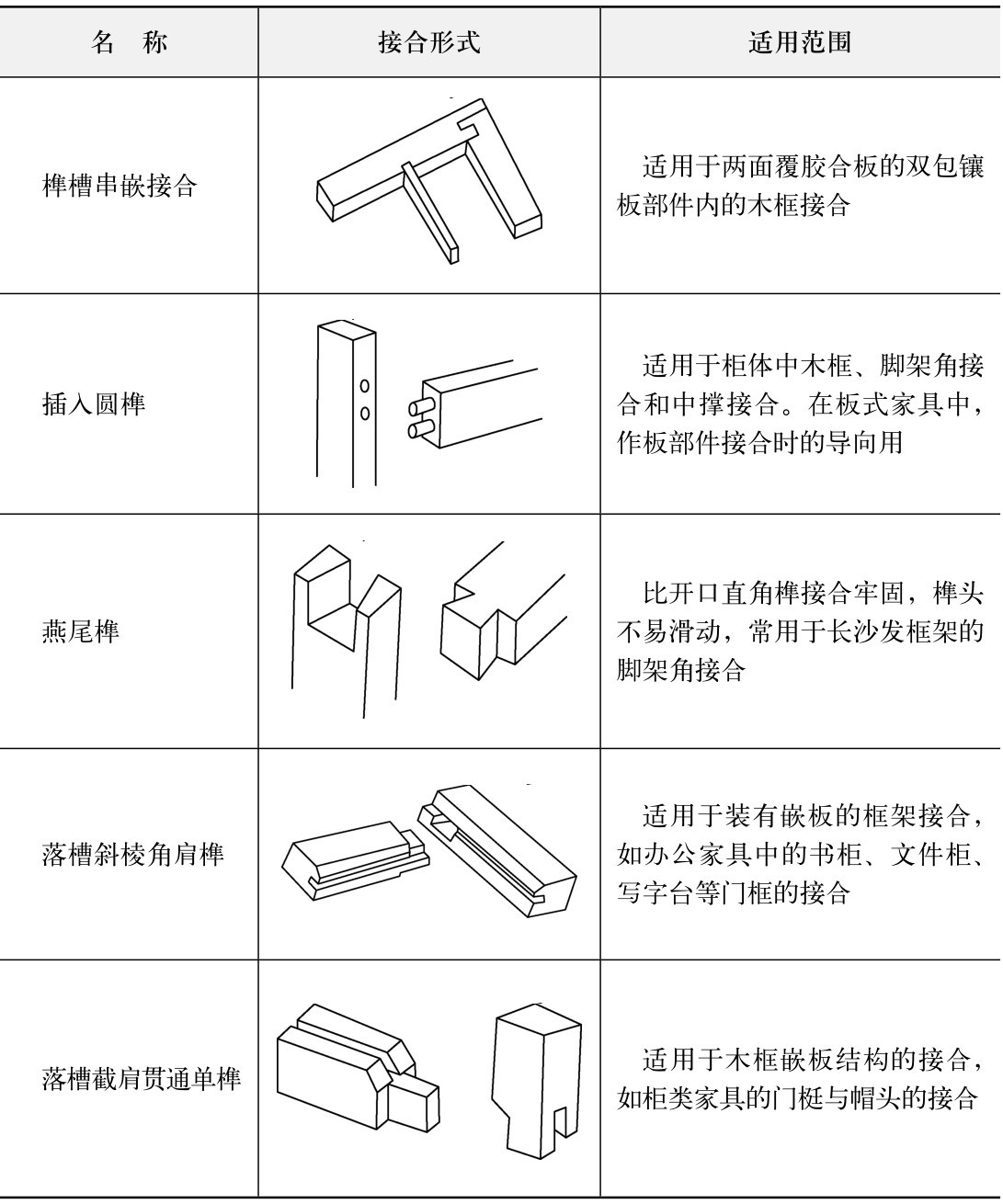 | 名　称 | 接合形式 | 适用范围 |
|---|---|---|
| 榫槽串嵌接合 | | 适用于两面覆胶合板的双包镶板部件内的木框接合 |
| 插入圆榫 | | 适用于柜体中木框、脚架角接合和中撑接合。在板式家具中，作板部件接合时的导向用 |
| 燕尾榫 | | 比开口直角榫接合牢固，榫头不易滑动，常用于长沙发框架的脚架角接合 |
| 落槽斜棱角肩榫 | | 适用于装有嵌板的框架接合，如办公家具中的书柜、文件柜、写字台等门框的接合 |
| 落槽截肩贯通单榫 | | 适用于木框嵌板结构的接合，如柜类家具的门梃与帽头的接合 |