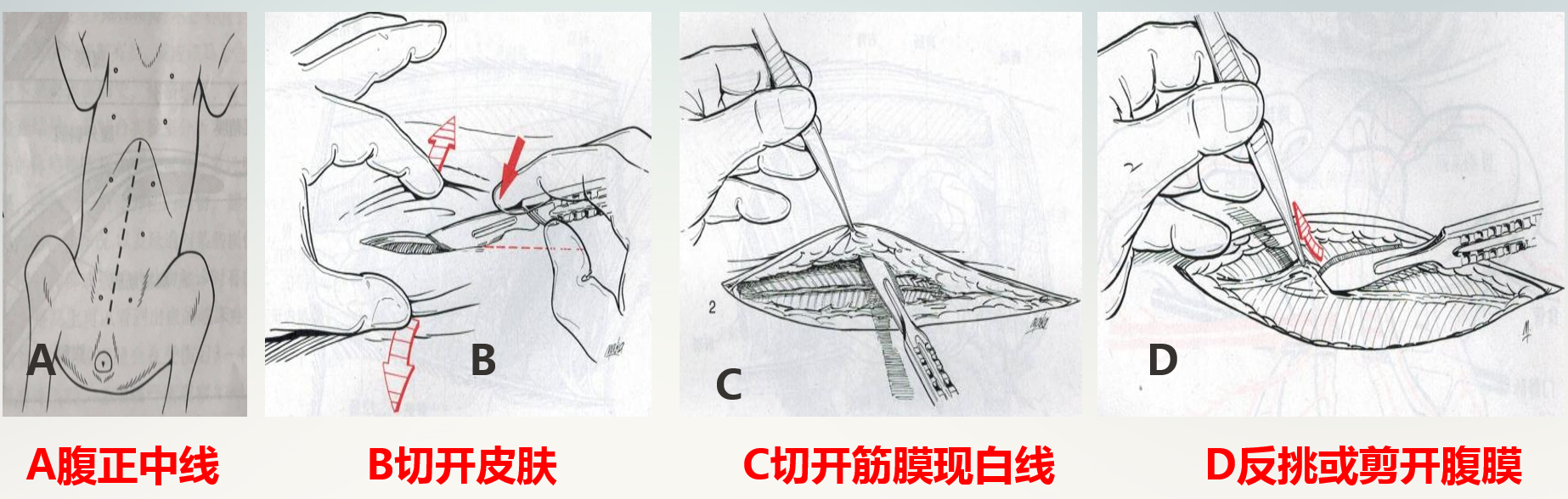 A

B

2

C

D

A腹正中线

B切开皮肤

C切开筋膜现白线

D反挑或剪开腹膜