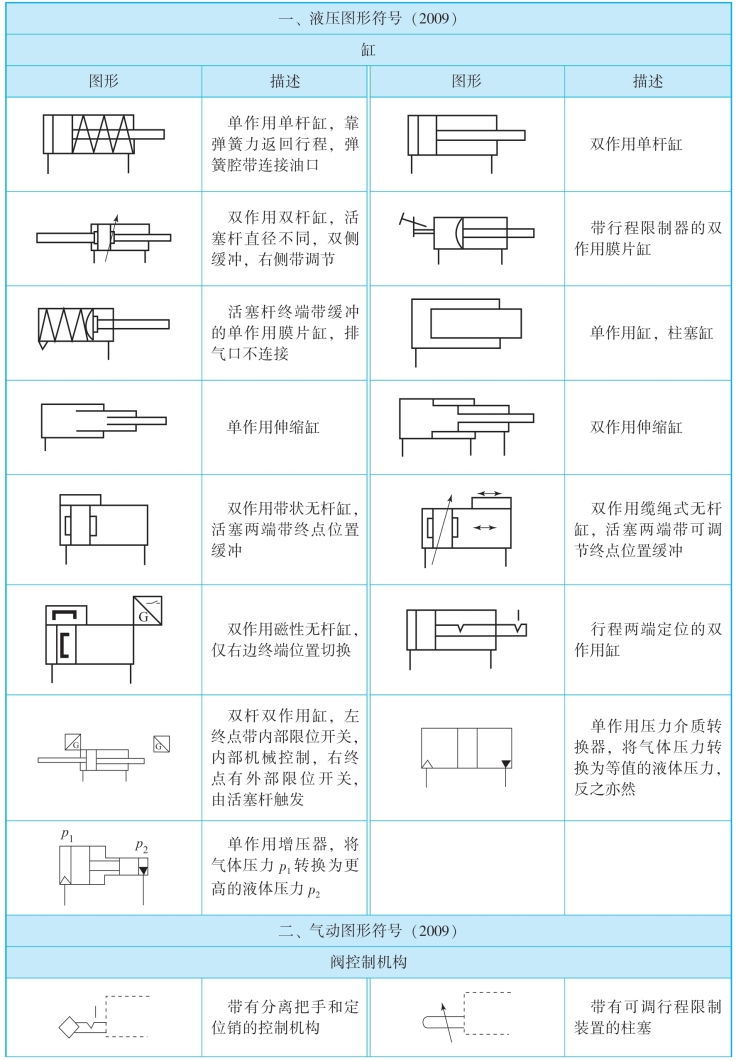 一、液压图形符号（2009）

缸

| 图形 | 描述 | 图形 | 描述 |
|---|---|---|---|
|  | 单作用单杆缸，靠弹簧力返回行程，弹簧腔带连接油口 |  | 双作用单杆缸 |
|  | 双作用双杆缸，活塞杆直径不同，双侧缓冲，右侧带调节 |  | 带行程限制器的双作用膜片缸 |
|  | 活塞杆终端带缓冲的单作用膜片缸，排气口不连接 |  | 单作用缸，柱塞缸 |
|  | 单作用伸缩缸 |  | 双作用伸缩缸 |
|  | 双作用带状无杆缸，活塞两端带终点位置缓冲 |  | 双作用缆绳式无杆缸，活塞两端带可调节终点位置缓冲 |
| G | 双作用磁性无杆缸，仅右边终端位置切换 |  | 行程两端定位的双作用缸 |
| G G | 双杆双作用缸，左终点带内部限位开关，内部机械控制，右终点有外部限位开关，由活塞杆触发 |  | 单作用压力介质转换器，将气体压力转换为等值的液体压力，反之亦然 |
| $p_1$ $p_2$ | 单作用增压器，将气体压力 $p_1$ 转换为更高的液体压力 $p_2$ |  |  |

二、气动图形符号（2009）

阀控制机构

| | | | |
|---|---|---|---|
|  | 带有分离把手和定位销的控制机构 |  | 带有可调行程限制装置的柱塞 |