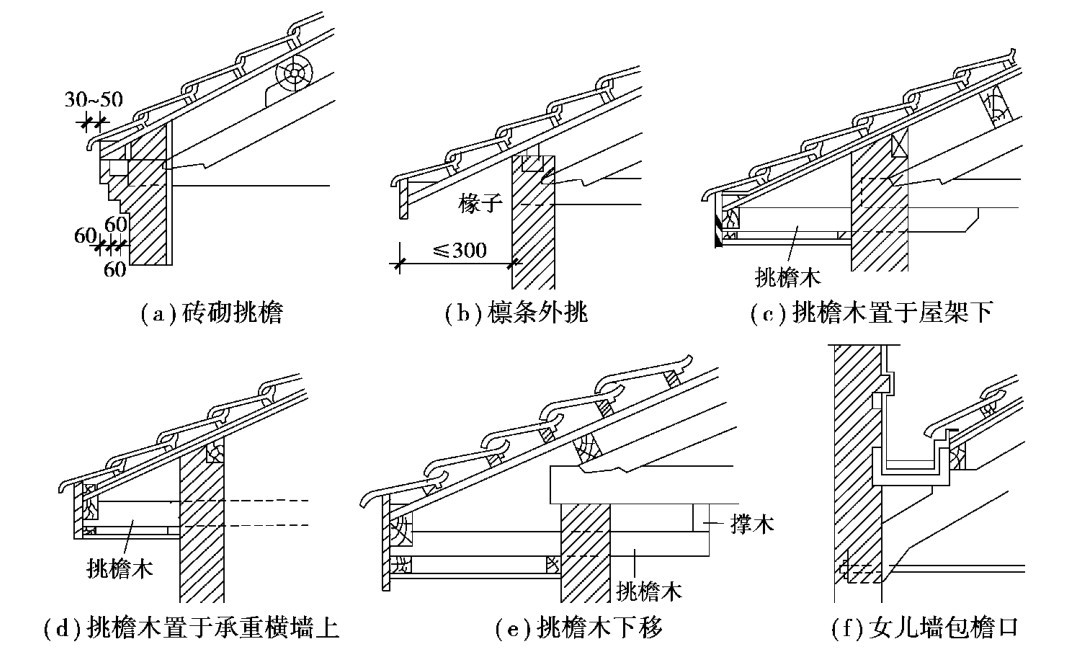 30~50

60
60
60

(a) 砖砌挑檐

椽子
≤300

(b) 檩条外挑

挑檐木

(c) 挑檐木置于屋架下

挑檐木

(d) 挑檐木置于承重横墙上

撑木
挑檐木

(e) 挑檐木下移

(f) 女儿墙包檐口