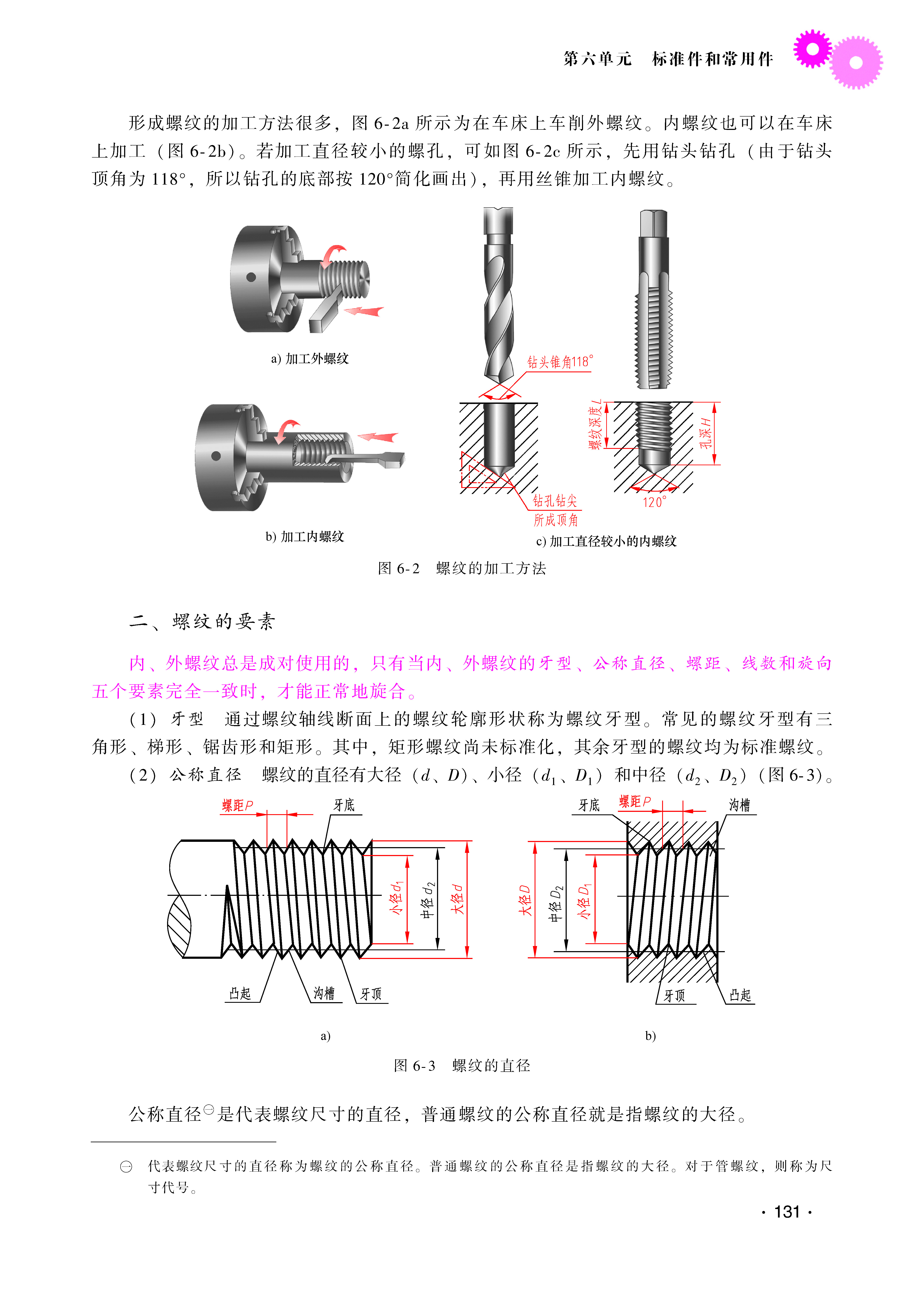 第六单元　标准件和常用件

形成螺纹的加工方法很多，图 6-2a 所示为在车床上车削外螺纹。内螺纹也可以在车床上加工（图 6-2b）。若加工直径较小的螺孔，可如图 6-2c 所示，先用钻头钻孔（由于钻头顶角为 118°，所以钻孔的底部按 120°简化画出），再用丝锥加工内螺纹。

a) 加工外螺纹

b) 加工内螺纹

钻头锥角118°

螺纹深度$L$

孔深$H$

钻孔钻尖所成顶角

120°

c) 加工直径较小的内螺纹

图 6-2　螺纹的加工方法

二、螺纹的要素

内、外螺纹总是成对使用的，只有当内、外螺纹的牙型、公称直径、螺距、线数和旋向五个要素完全一致时，才能正常地旋合。

（1）牙型　通过螺纹轴线断面上的螺纹轮廓形状称为螺纹牙型。常见的螺纹牙型有三角形、梯形、锯齿形和矩形。其中，矩形螺纹尚未标准化，其余牙型的螺纹均为标准螺纹。

（2）公称直径　螺纹的直径有大径（$d$、$D$）、小径（$d_1$、$D_1$）和中径（$d_2$、$D_2$）（图 6-3）。

螺距$P$

牙底

小径$d_1$

中径$d_2$

大径$d$

凸起

沟槽

牙顶

a)

牙底

螺距$P$

沟槽

大径$D$

中径$D_2$

小径$D_1$

牙顶

凸起

b)

图 6-3　螺纹的直径

公称直径㊀是代表螺纹尺寸的直径，普通螺纹的公称直径就是指螺纹的大径。

㊀ 代表螺纹尺寸的直径称为螺纹的公称直径。普通螺纹的公称直径是指螺纹的大径。对于管螺纹，则称为尺寸代号。

· 131 ·