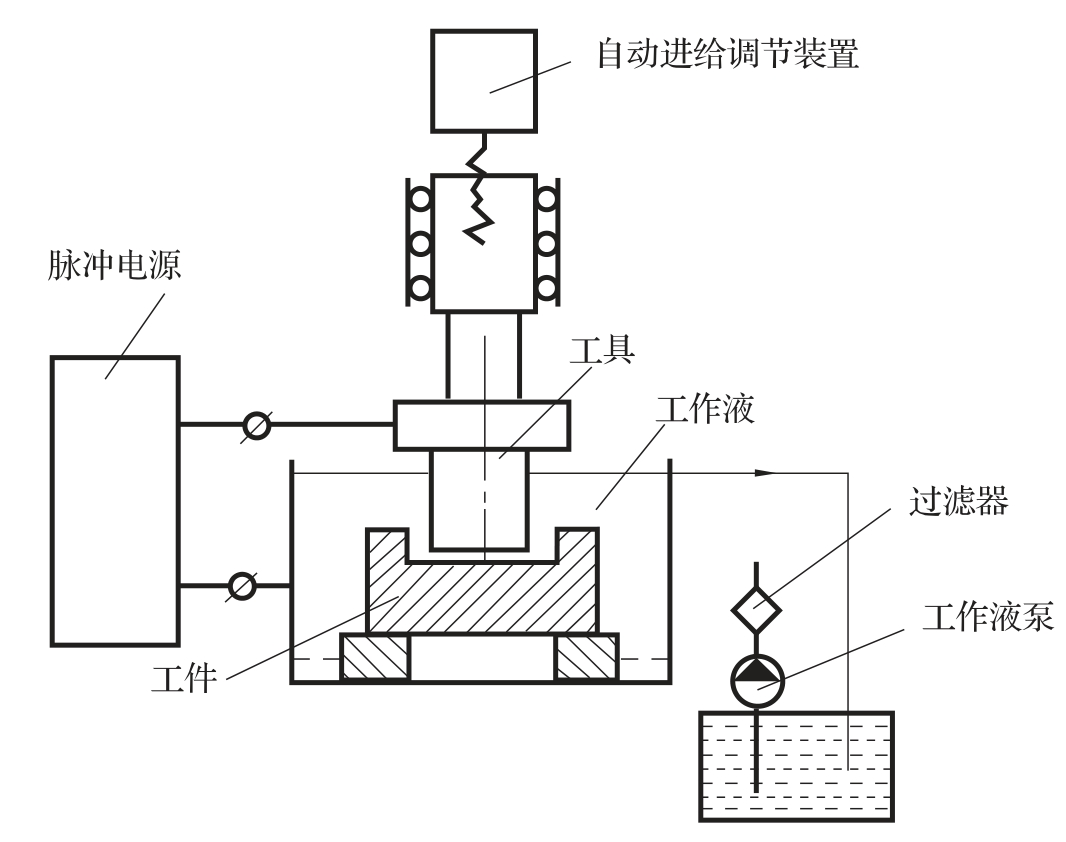 自动进给调节装置

脉冲电源

工具

工作液

过滤器

工作液泵

工件