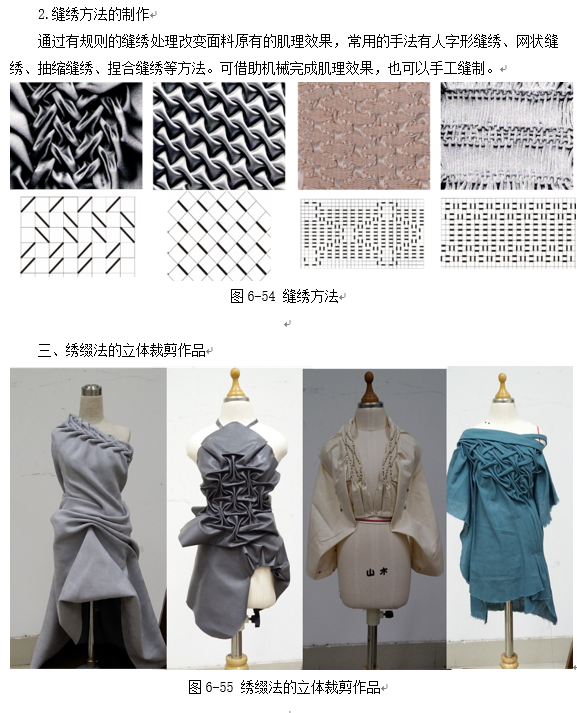 2.缝绣方法的制作

通过有规则的缝绣处理改变面料原有的肌理效果，常用的手法有人字形缝绣、网状缝绣、抽缩缝绣、捏合缝绣等方法。可借助机械完成肌理效果，也可以手工缝制。

图 6-54 缝绣方法

三、绣缀法的立体裁剪作品

山 木

图 6-55 绣缀法的立体裁剪作品