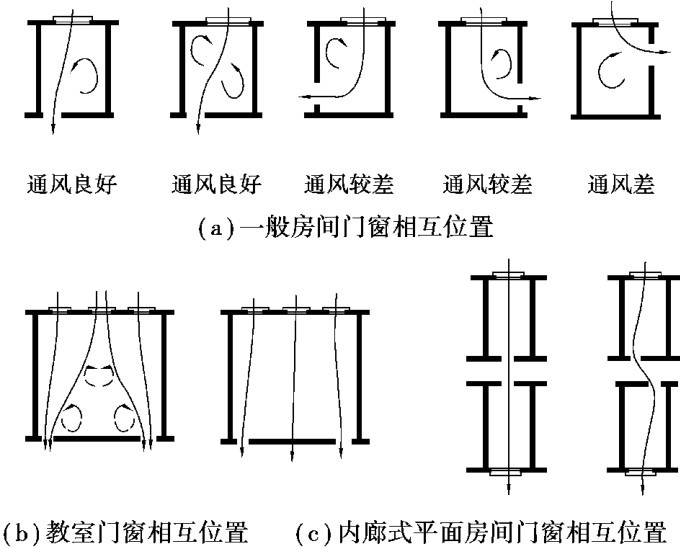 通风良好　通风良好　通风较差　通风较差　通风差

(a)一般房间门窗相互位置

(b)教室门窗相互位置　(c)内廊式平面房间门窗相互位置