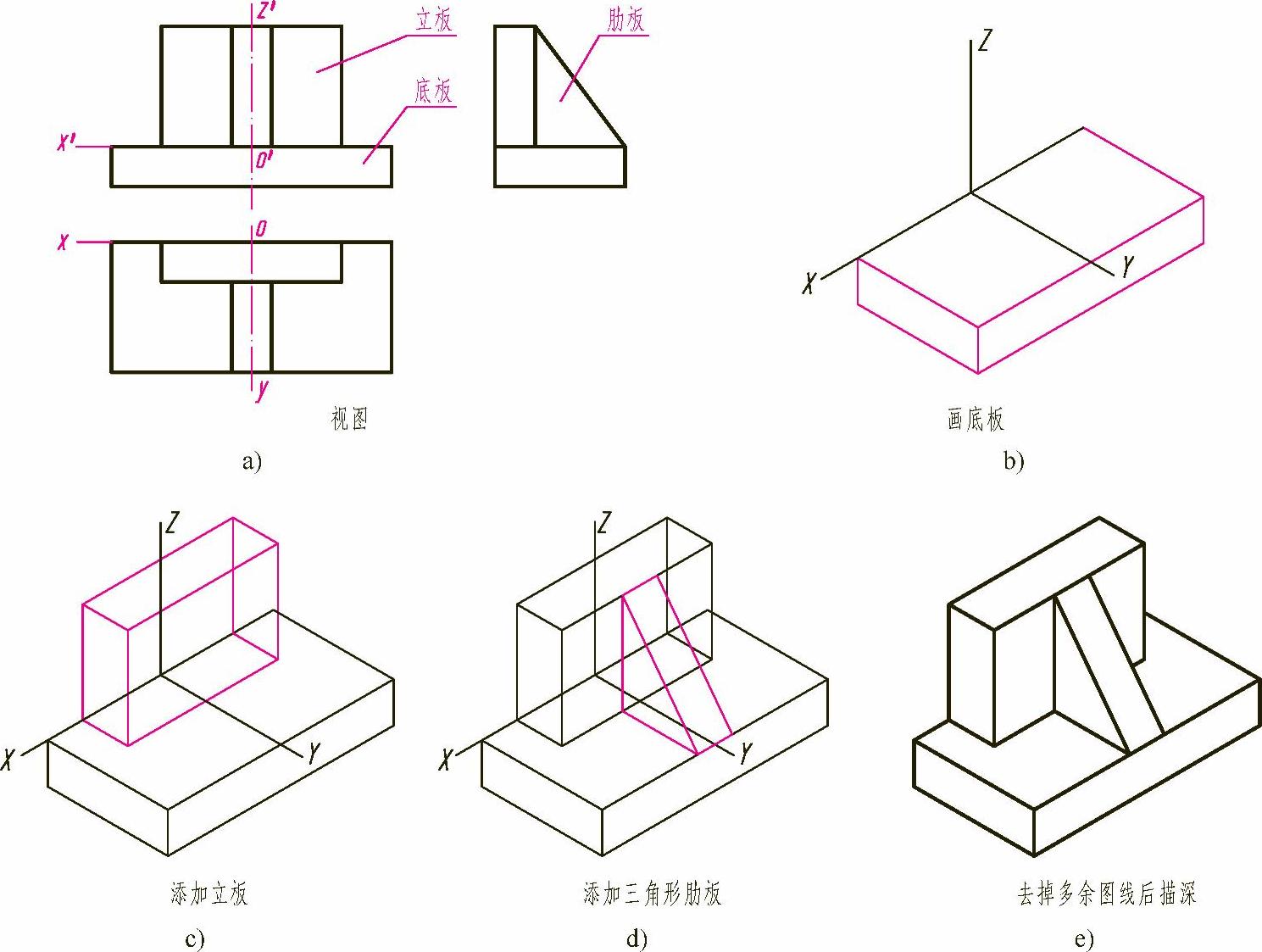 Z'
立板
肋板
底板
X'
O'
X
O
Y
视图
a)

Z
X
Y
画底板
b)

Z
X
Y
添加立板
c)

Z
X
Y
添加三角形肋板
d)

去掉多余图线后描深
e)