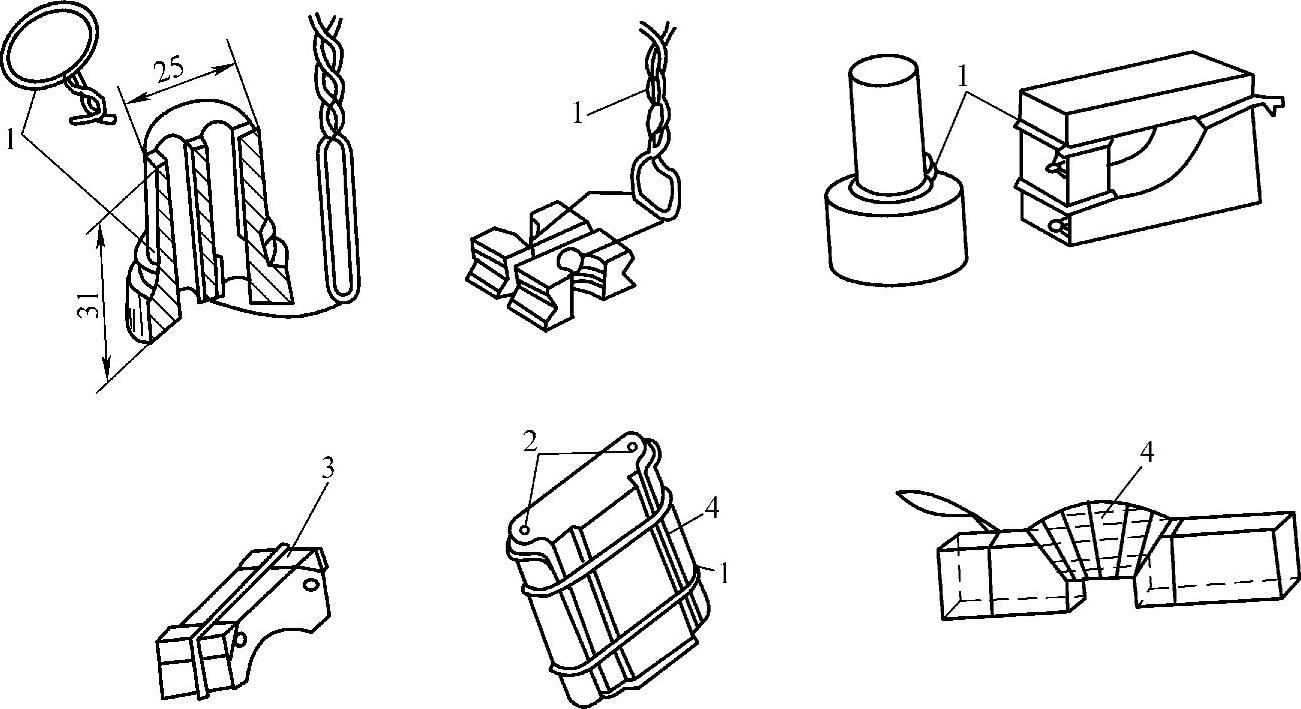 25
1
31
1
1
3
2
4
1
4