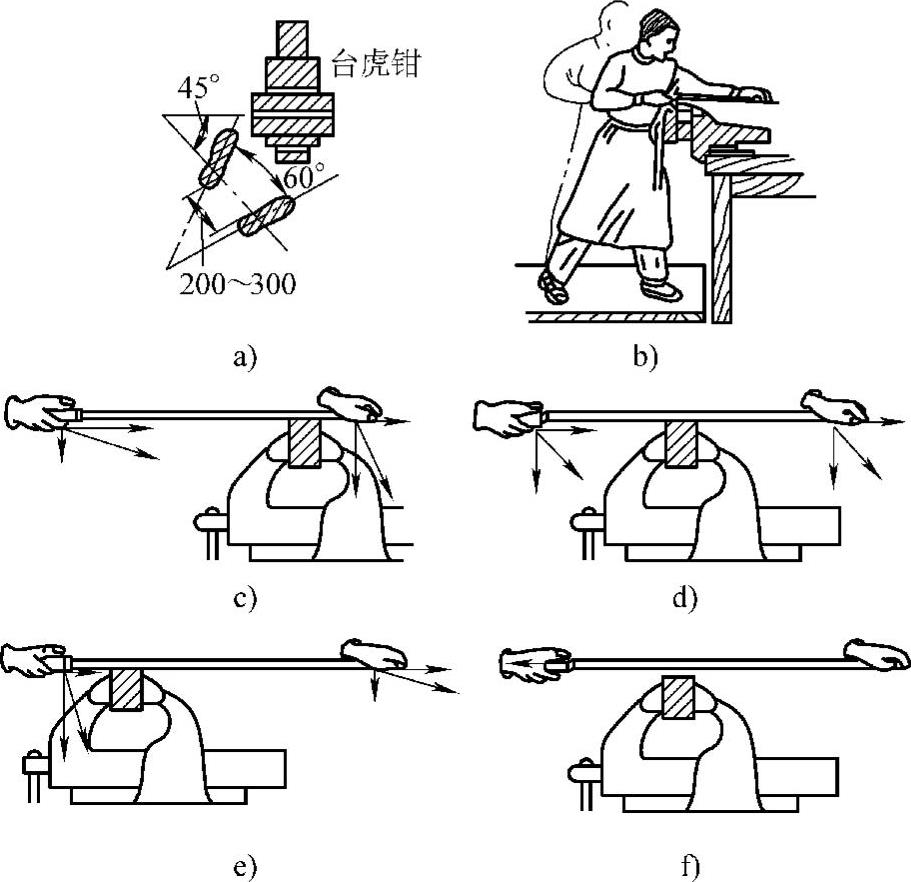 台虎钳
45°
60°
200～300
a)
b)
c)
d)
e)
f)