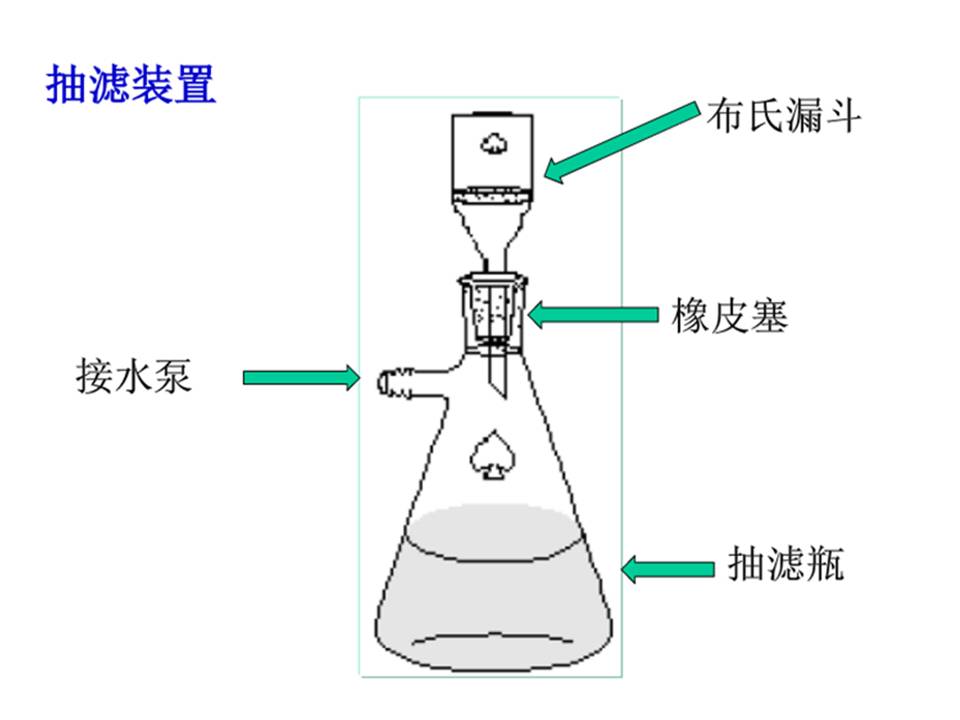 抽滤装置

布氏漏斗

橡皮塞

接水泵

抽滤瓶