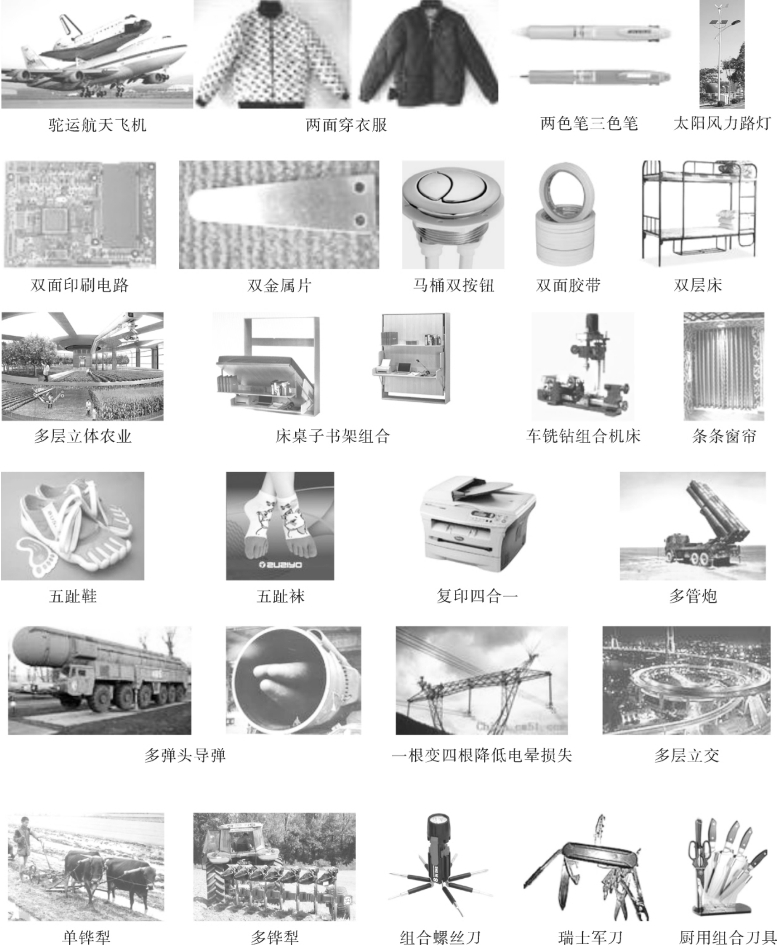 驼运航天飞机

两面穿衣服

两色笔三色笔

太阳风力路灯

双面印刷电路

双金属片

马桶双按钮

双面胶带

双层床

多层立体农业

床桌子书架组合

车铣钻组合机床

条条窗帘

五趾鞋

五趾袜

复印四合一

多管炮

多弹头导弹

一根变四根降低电晕损失

多层立交

单铧犁

多铧犁

组合螺丝刀

瑞士军刀

厨用组合刀具