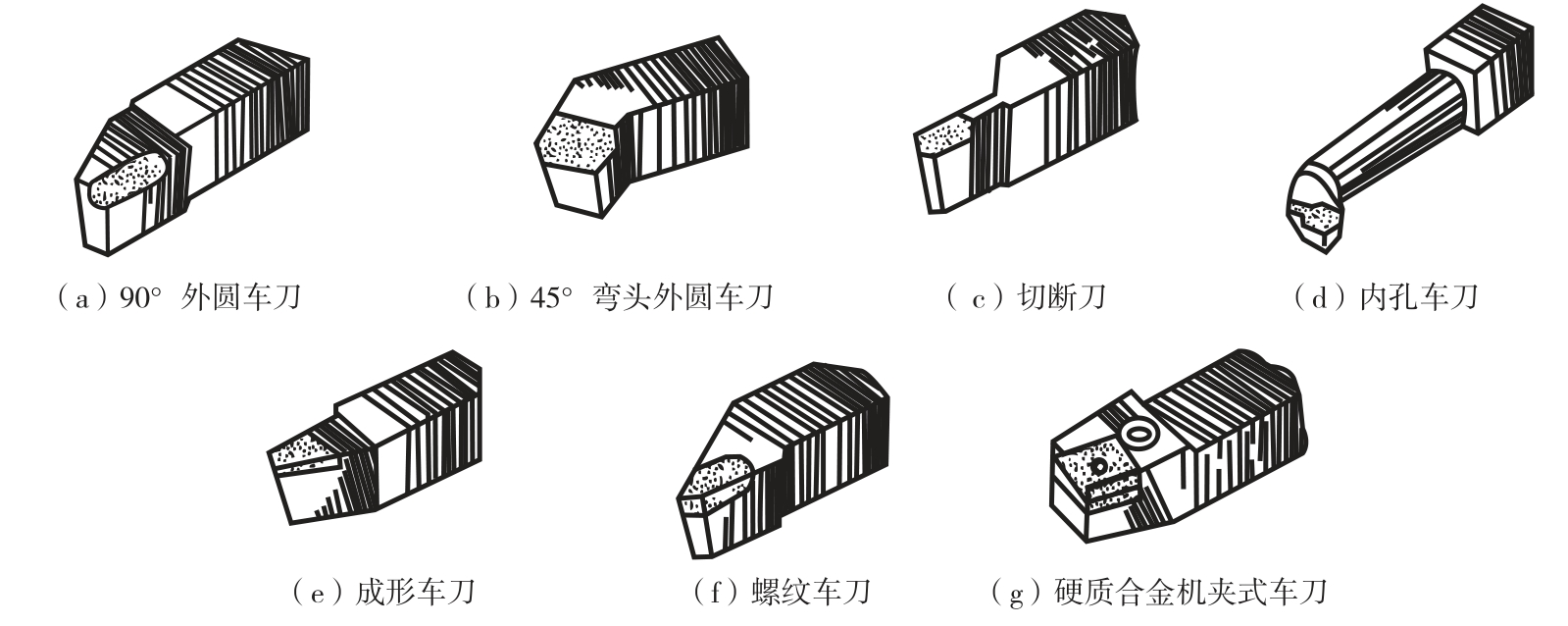 （a）90° 外圆车刀

（b）45° 弯头外圆车刀

（c）切断刀

（d）内孔车刀

（e）成形车刀

（f）螺纹车刀

（g）硬质合金机夹式车刀