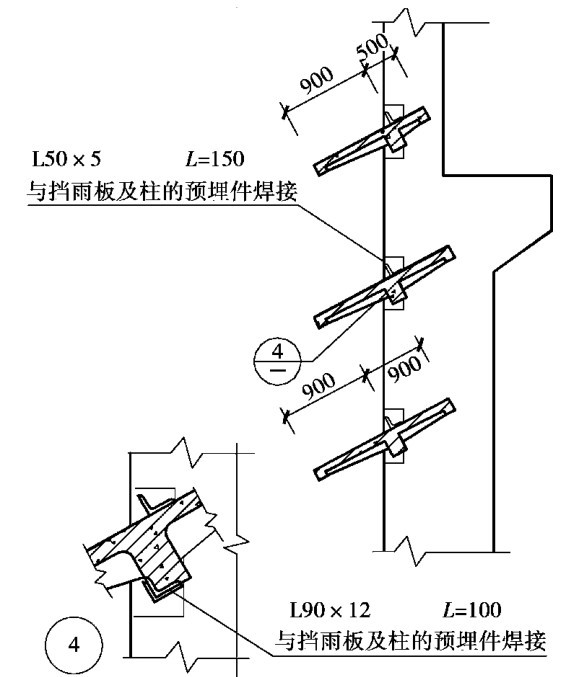 900
500

L50 × 5 $L$=150
与挡雨板及柱的预埋件焊接

$\frac{4}{-}$

900
900

L90 × 12 $L$=100
与挡雨板及柱的预埋件焊接

4