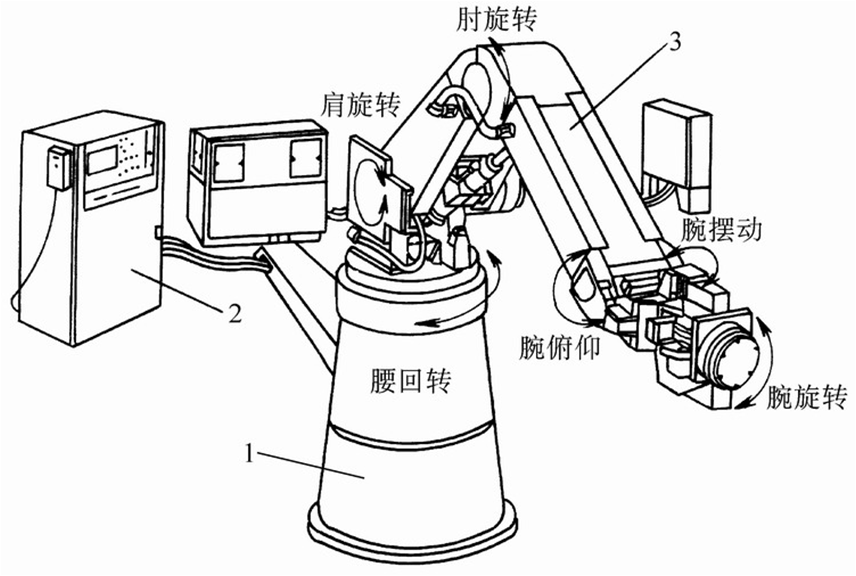 肘旋转
3
肩旋转
腕摆动
2
腕俯仰
腰回转
腕旋转
1