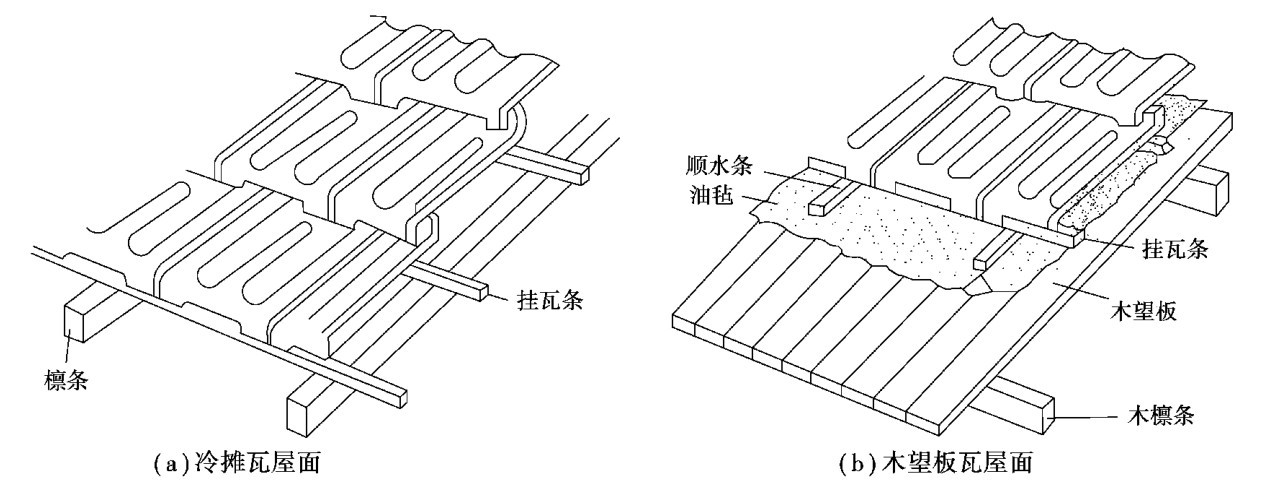 挂瓦条

檩条

(a)冷摊瓦屋面

顺水条

油毡

挂瓦条

木望板

木檩条

(b)木望板瓦屋面