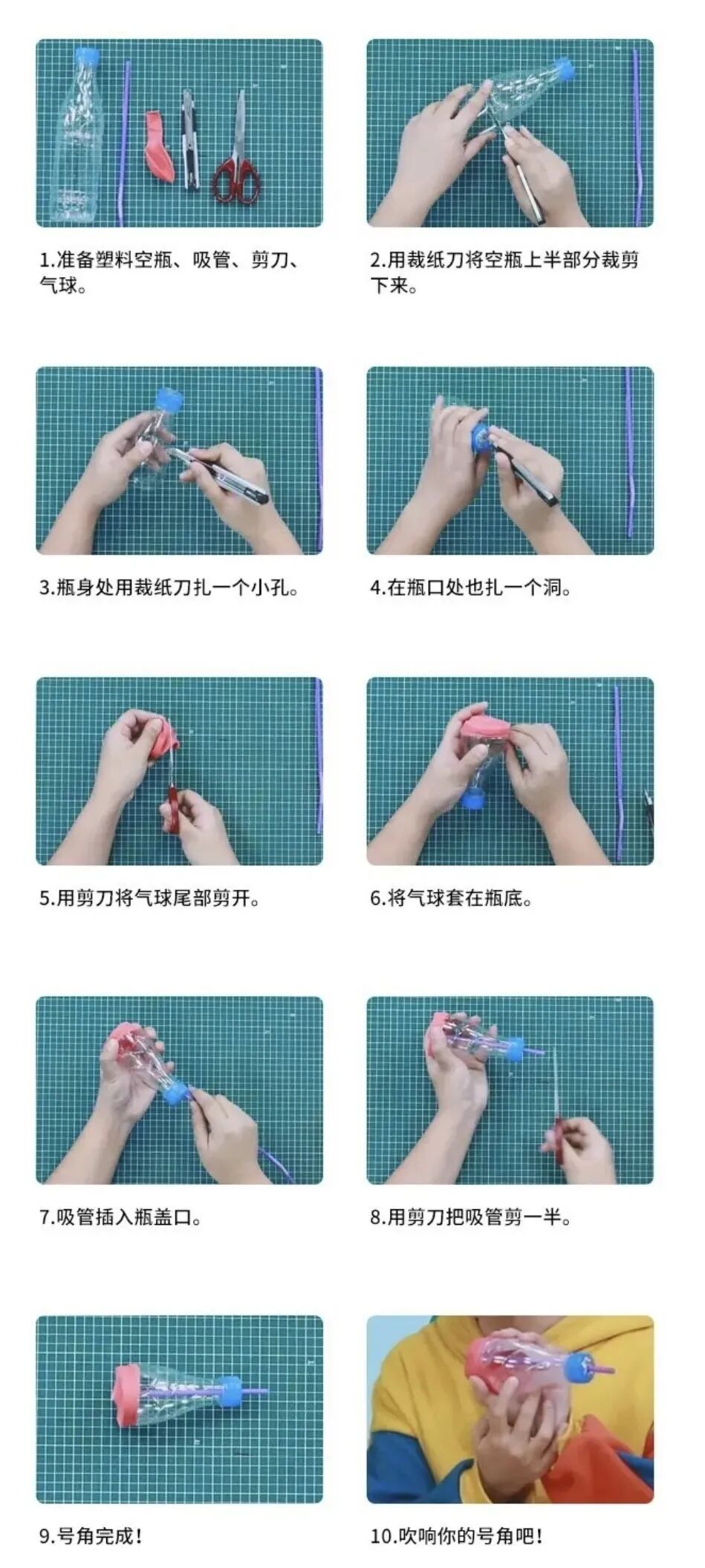 1.准备塑料空瓶、吸管、剪刀、气球。

2.用裁纸刀将空瓶上半部分裁剪下来。

3.瓶身处用裁纸刀扎一个小孔。

4.在瓶口处也扎一个洞。

5.用剪刀将气球尾部剪开。

6.将气球套在瓶底。

7.吸管插入瓶盖口。

8.用剪刀把吸管剪一半。

9.号角完成！

10.吹响你的号角吧！