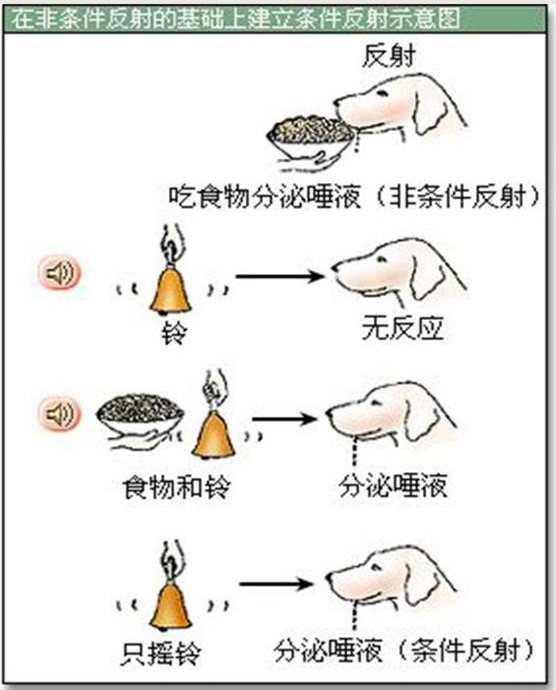 在非条件反射的基础上建立条件反射示意图

反射

吃食物分泌唾液（非条件反射）

铃

无反应

食物和铃

分泌唾液

只摇铃

分泌唾液（条件反射）