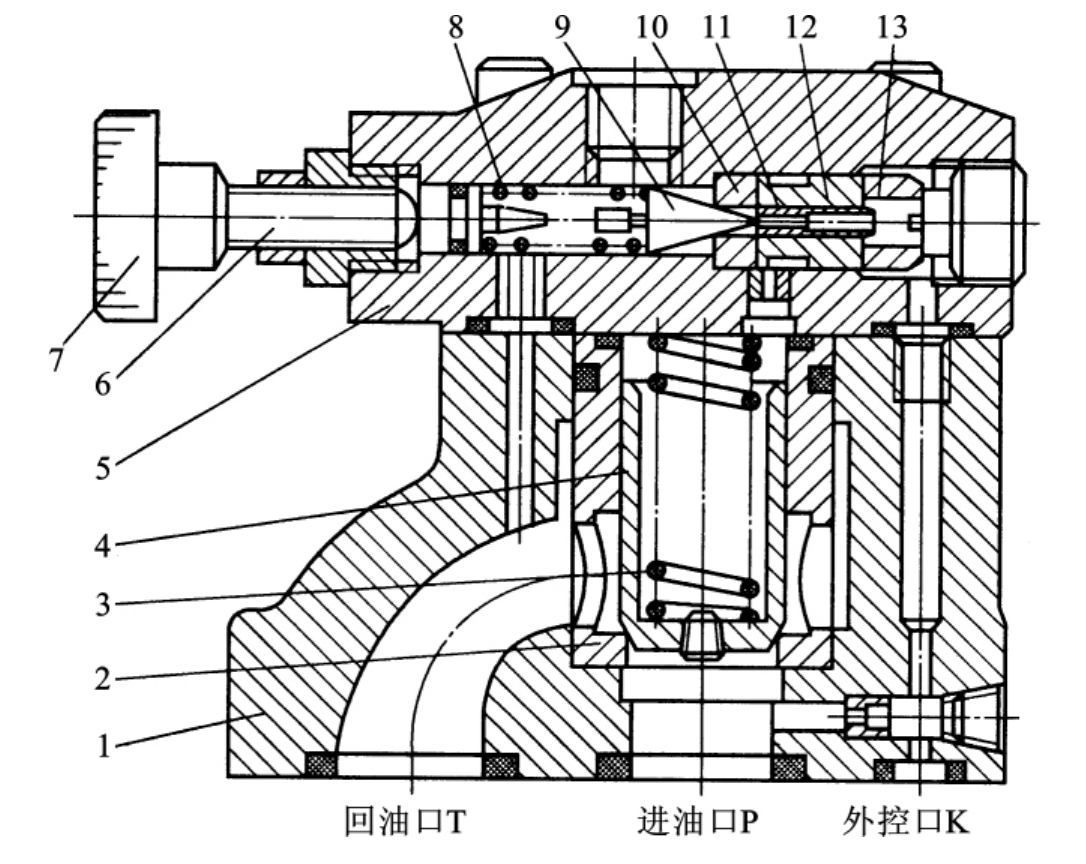 8 9 10 11 12 13

7

6

5

4

3

2

1

回油口T 进油口P 外控口K