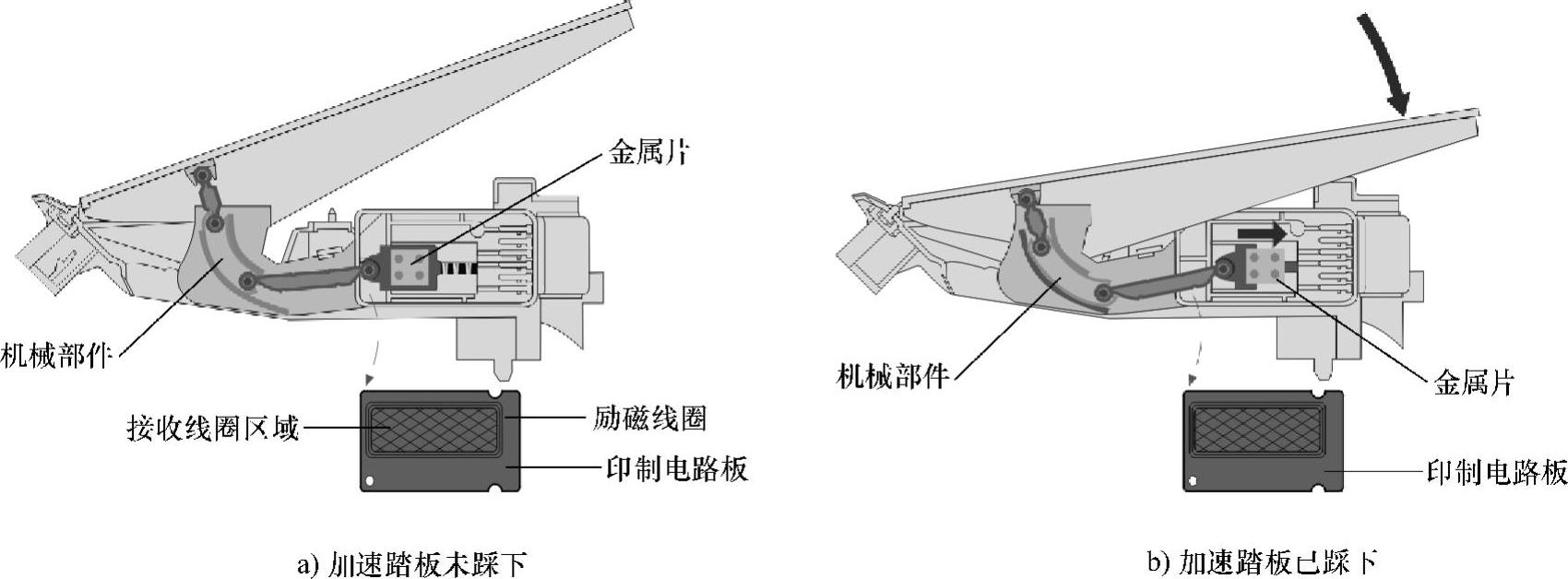 金属片

机械部件

接收线圈区域

励磁线圈

印制电路板

a) 加速踏板未踩下

机械部件

金属片

印制电路板

b) 加速踏板已踩下