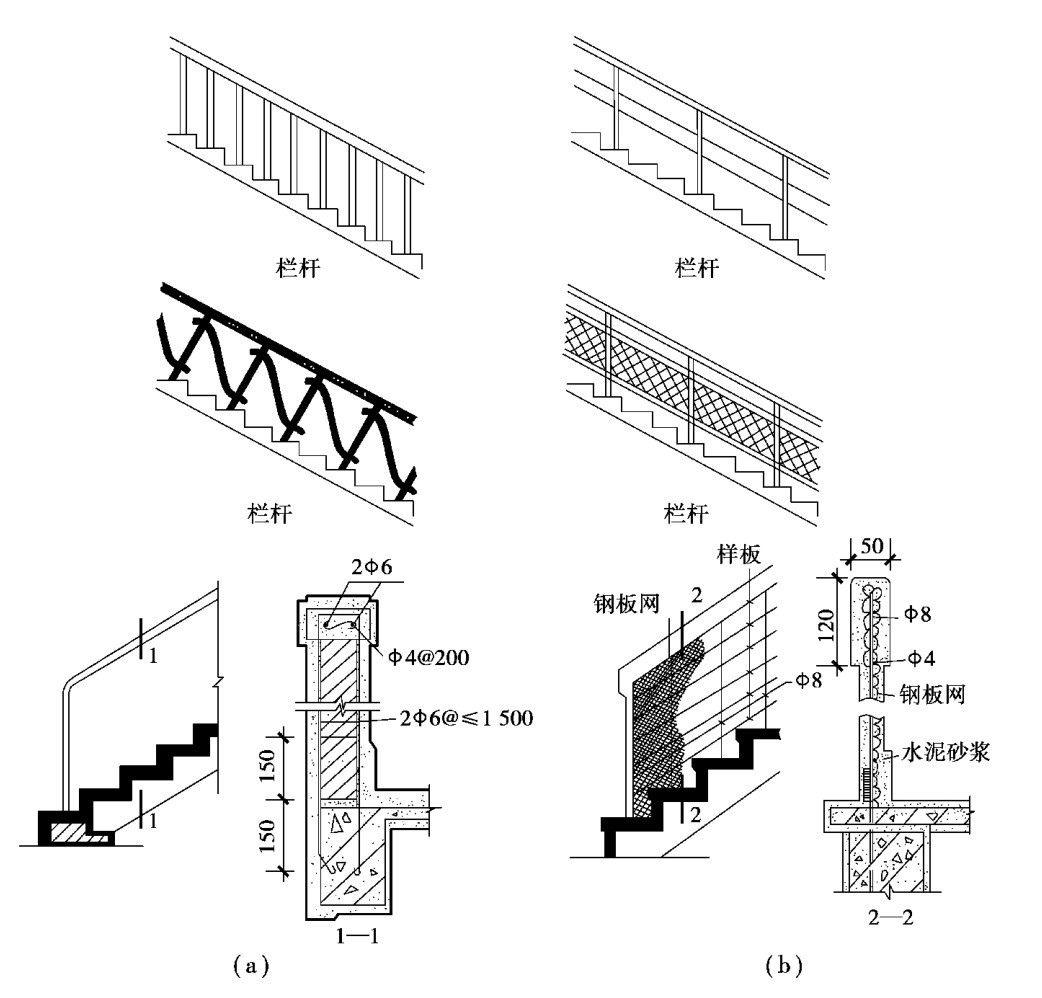 栏杆

栏杆

栏杆

栏杆

1

1

2Φ6

Φ4@200

2Φ6@≤1 500

150

150

1—1

(a)

钢板网

样板

2

2

Φ8

50

120

Φ8

Φ4

钢板网

水泥砂浆

2—2

(b)