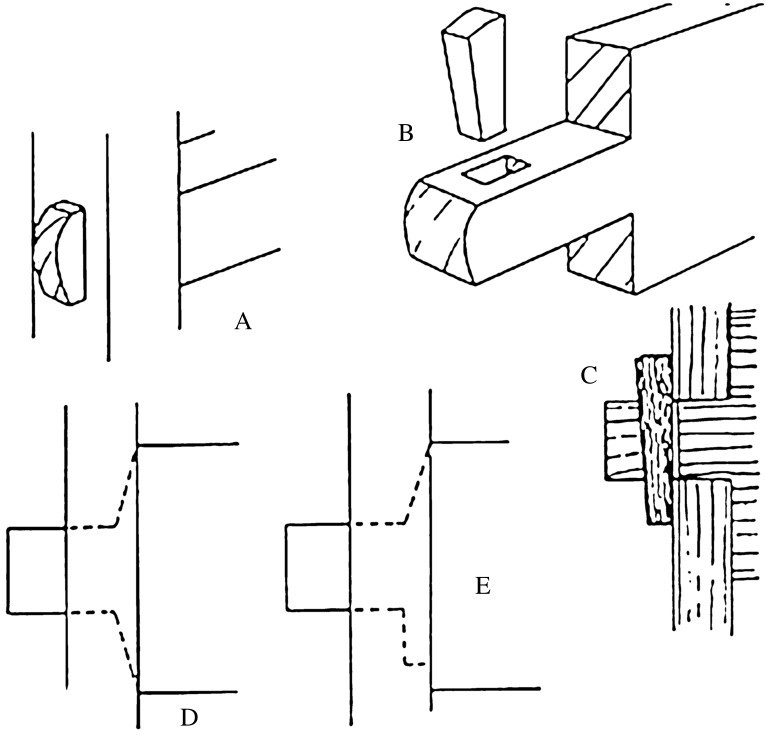 B

A

C

E

D