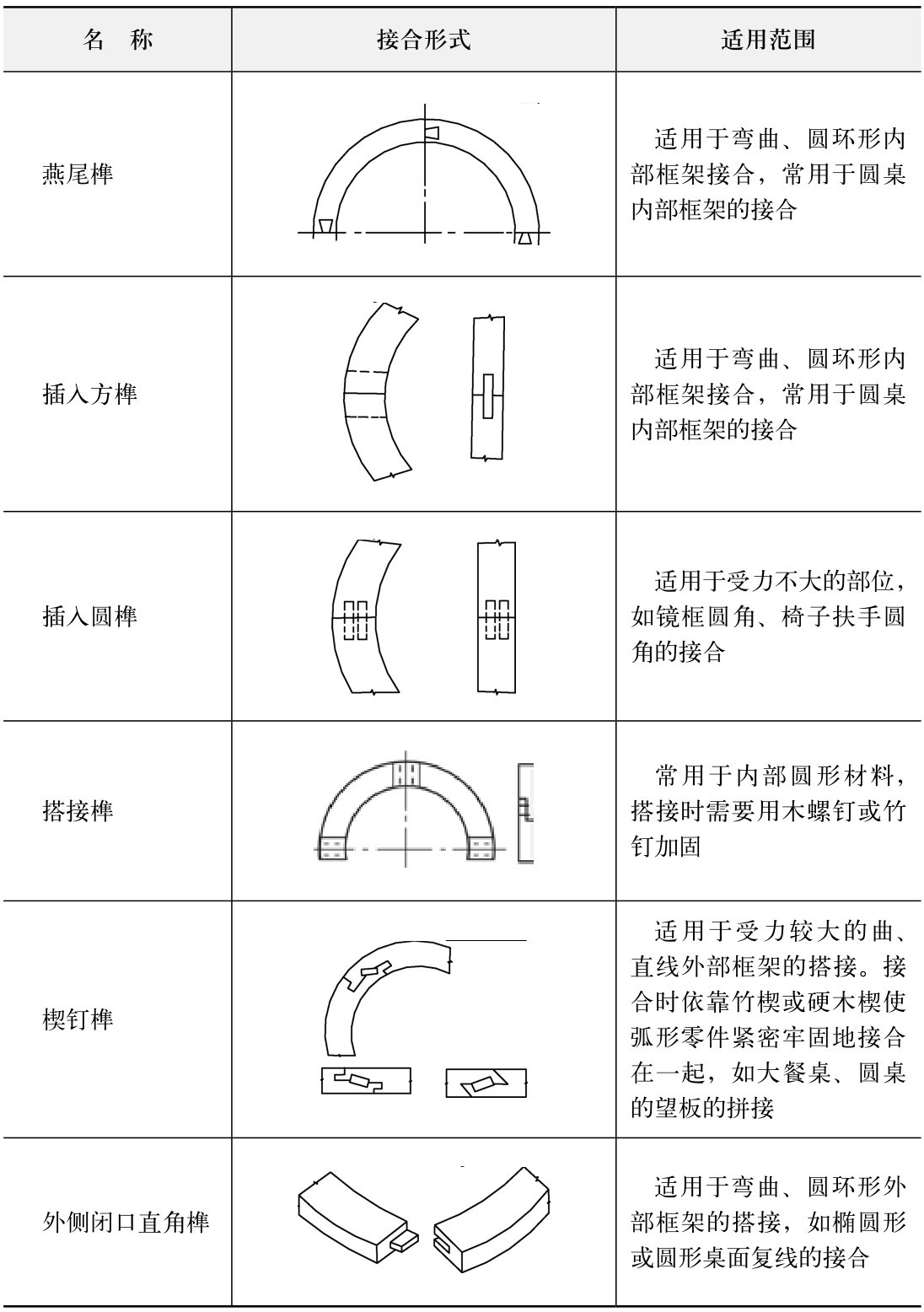 | 名　称 | 接合形式 | 适用范围 |
|---|---|---|
| 燕尾榫 | | 适用于弯曲、圆环形内部框架接合，常用于圆桌内部框架的接合 |
| 插入方榫 | | 适用于弯曲、圆环形内部框架接合，常用于圆桌内部框架的接合 |
| 插入圆榫 | | 适用于受力不大的部位，如镜框圆角、椅子扶手圆角的接合 |
| 搭接榫 | | 常用于内部圆形材料，搭接时需要用木螺钉或竹钉加固 |
| 楔钉榫 | | 适用于受力较大的曲、直线外部框架的搭接。接合时依靠竹楔或硬木楔使弧形零件紧密牢固地接合在一起，如大餐桌、圆桌的望板的拼接 |
| 外侧闭口直角榫 | | 适用于弯曲、圆环形外部框架的搭接，如椭圆形或圆形桌面复线的接合 |