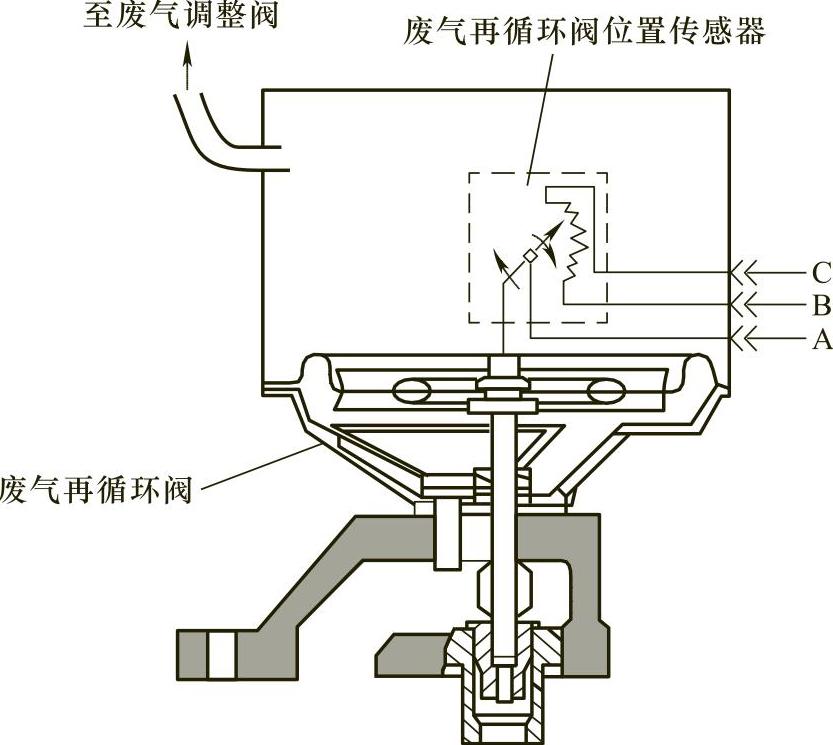 至废气调整阀

废气再循环阀位置传感器

C

B

A

废气再循环阀