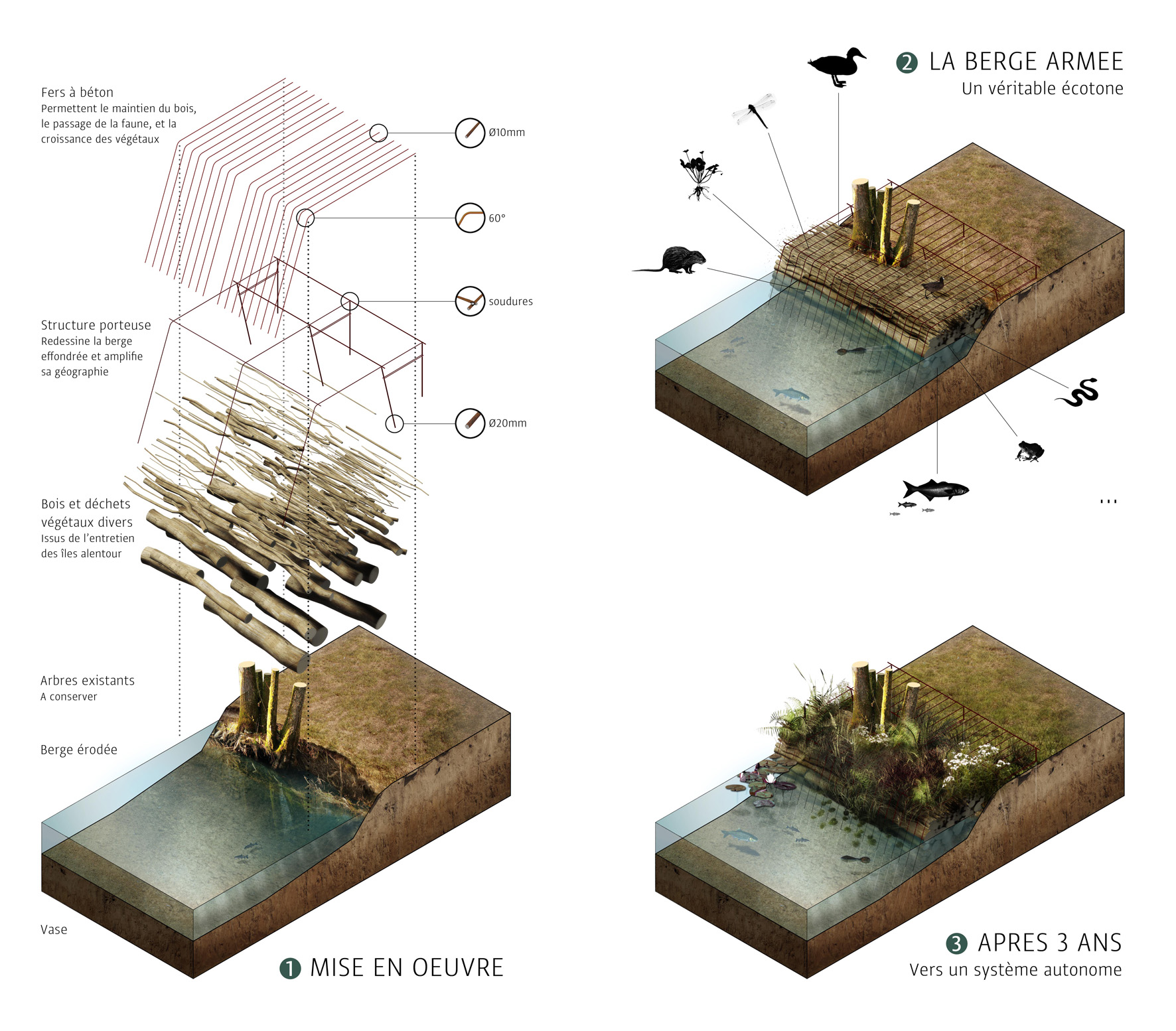 Fers à béton
Permettent le maintien du bois, le passage de la faune, et la croissance des végétaux

Ø10mm

60°

soudures

Structure porteuse
Redessine la berge effondrée et amplifie sa géographie

Ø20mm

Bois et déchets végétaux divers
Issus de l'entretien des îles alentour

Arbres existants
A conserver

Berge érodée

Vase

1 MISE EN OEUVRE

2 LA BERGE ARMEE
Un véritable écotone

...

3 APRES 3 ANS
Vers un système autonome