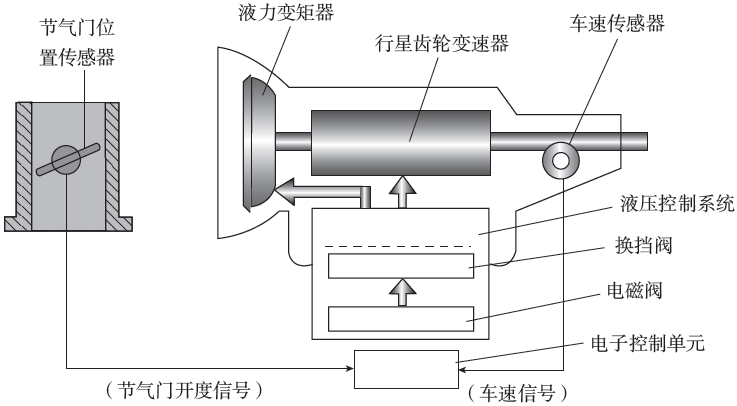 节气门位置传感器

液力变矩器

行星齿轮变速器

车速传感器

液压控制系统

换挡阀

电磁阀

电子控制单元

（节气门开度信号）

（车速信号）