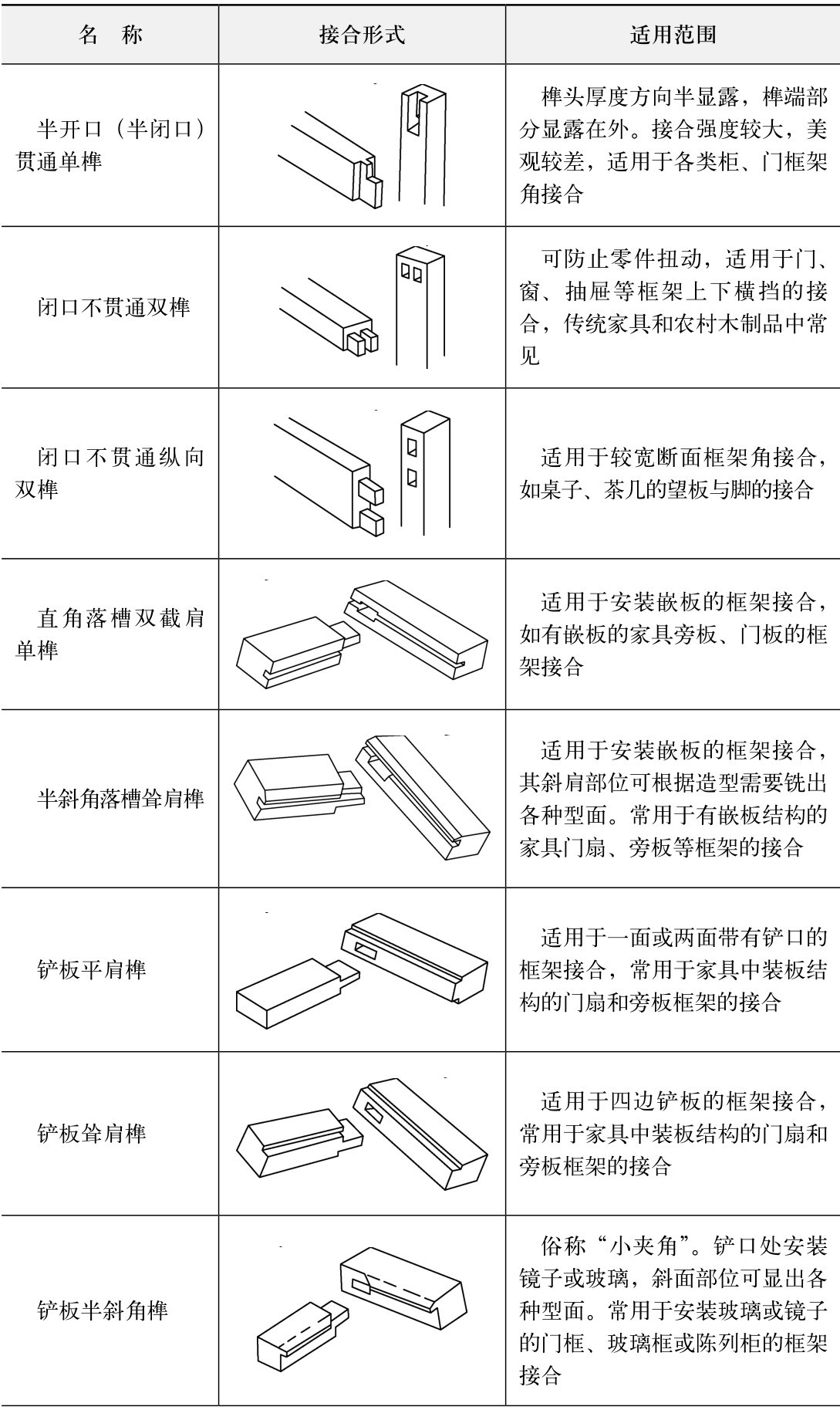 | 名　称 | 接合形式 | 适用范围 |
|---|---|---|
| 半开口（半闭口）贯通单榫 |  | 榫头厚度方向半显露，榫端部分显露在外。接合强度较大，美观较差，适用于各类柜、门框架角接合 |
| 闭口不贯通双榫 |  | 可防止零件扭动，适用于门、窗、抽屉等框架上下横挡的接合，传统家具和农村木制品中常见 |
| 闭口不贯通纵向双榫 |  | 适用于较宽断面框架角接合，如桌子、茶几的望板与脚的接合 |
| 直角落槽双截肩单榫 |  | 适用于安装嵌板的框架接合，如有嵌板的家具旁板、门板的框架接合 |
| 半斜角落槽耸肩榫 |  | 适用于安装嵌板的框架接合，其斜肩部位可根据造型需要铣出各种型面。常用于有嵌板结构的家具门扇、旁板等框架的接合 |
| 铲板平肩榫 |  | 适用于一面或两面带有铲口的框架接合，常用于家具中装板结构的门扇和旁板框架的接合 |
| 铲板耸肩榫 |  | 适用于四边铲板的框架接合，常用于家具中装板结构的门扇和旁板框架的接合 |
| 铲板半斜角榫 |  | 俗称“小夹角”。铲口处安装镜子或玻璃，斜面部位可显出各种型面。常用于安装玻璃或镜子的门框、玻璃框或陈列柜的框架接合 |