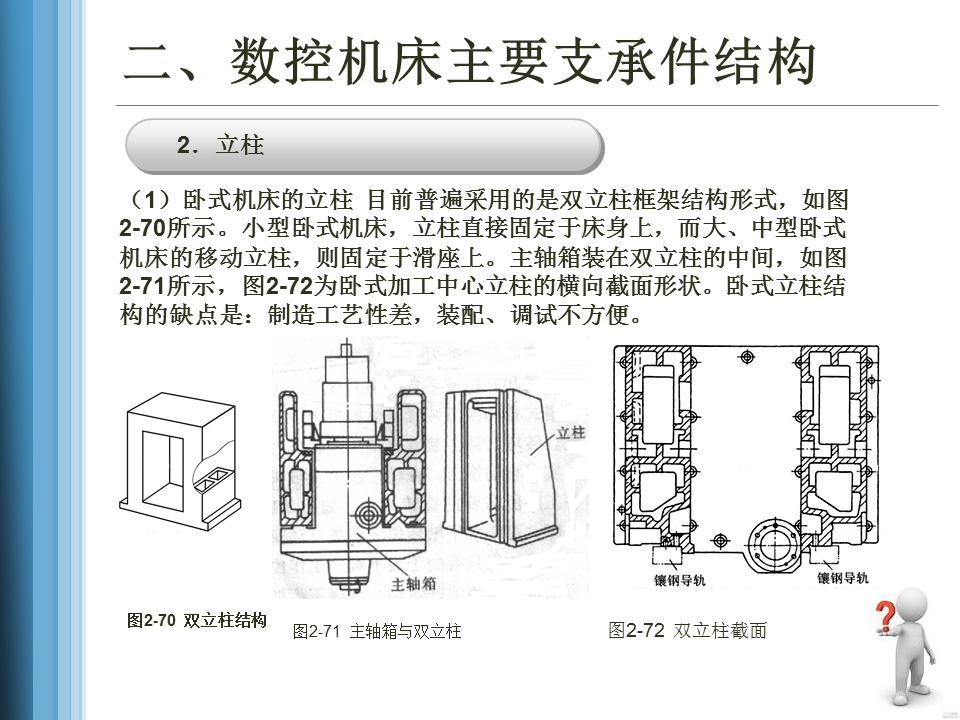 二、数控机床主要支承件结构

2．立柱

（1）卧式机床的立柱 目前普遍采用的是双立柱框架结构形式，如图2-70所示。小型卧式机床，立柱直接固定于床身上，而大、中型卧式机床的移动立柱，则固定于滑座上。主轴箱装在双立柱的中间，如图2-71所示，图2-72为卧式加工中心立柱的横向截面形状。卧式立柱结构的缺点是：制造工艺性差，装配、调试不方便。

立柱

主轴箱

镶钢导轨

镶钢导轨

图2-70 双立柱结构

图2-71 主轴箱与双立柱

图2-72 双立柱截面

?