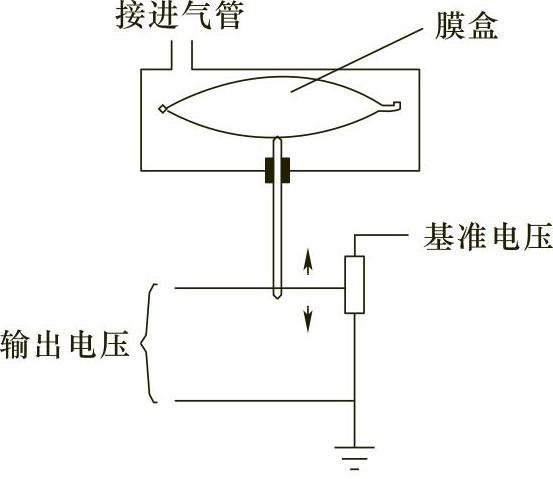 接进气管
膜盒
基准电压
输出电压