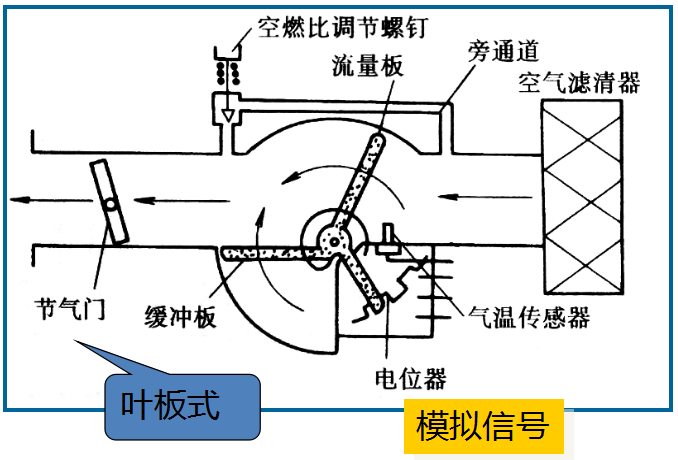 空燃比调节螺钉

流量板

旁通道

空气滤清器

节气门

缓冲板

气温传感器

电位器

叶板式

模拟信号