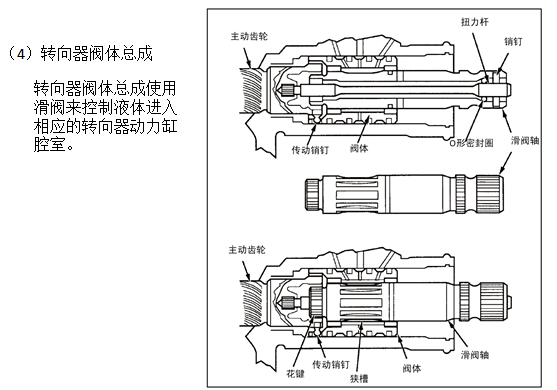 （4）转向器阀体总成

转向器阀体总成使用滑阀来控制液体进入相应的转向器动力缸腔室。

主动齿轮
扭力杆
销钉
传动销钉
阀体
O形密封圈
滑阀轴

主动齿轮
花键
传动销钉
狭槽
阀体
滑阀轴