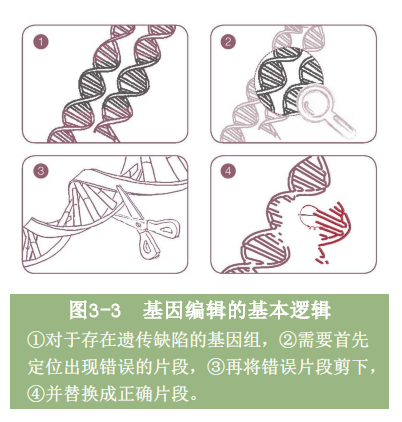 1

2

3

4

图3-3　基因编辑的基本逻辑

①对于存在遗传缺陷的基因组，②需要首先定位出现错误的片段，③再将错误片段剪下，④并替换成正确片段。